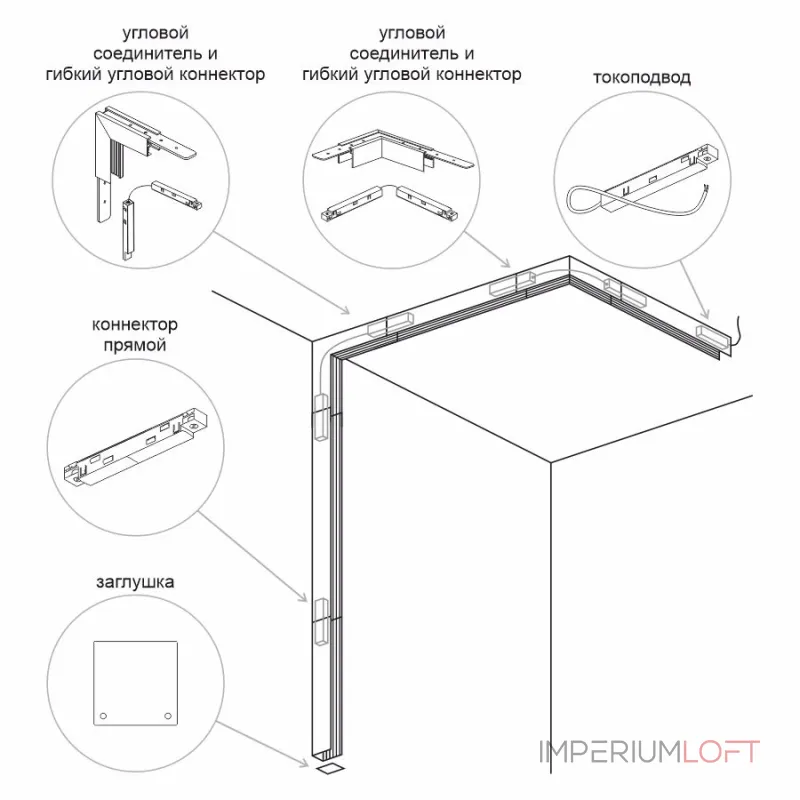 угловой соединитель и гибкий угловой коннектор

угловой соединитель и гибкий угловой коннектор

токоподвод

коннектор прямой

заглушка

IMPERIUMLOFT