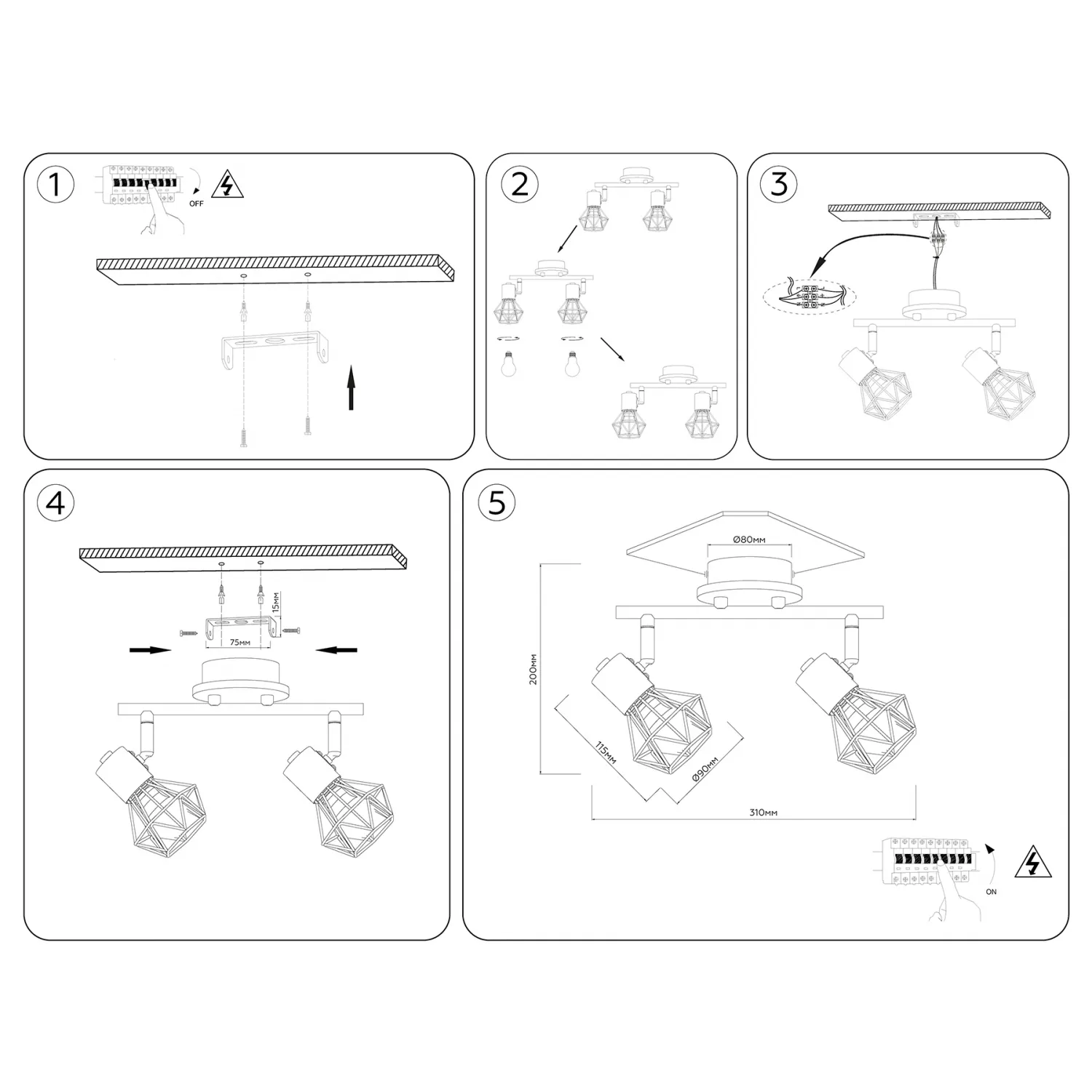 1

OFF

2

3

4

15мм

75мм

5

Ø80мм

200мм

115мм

Ø90мм

310мм

ON