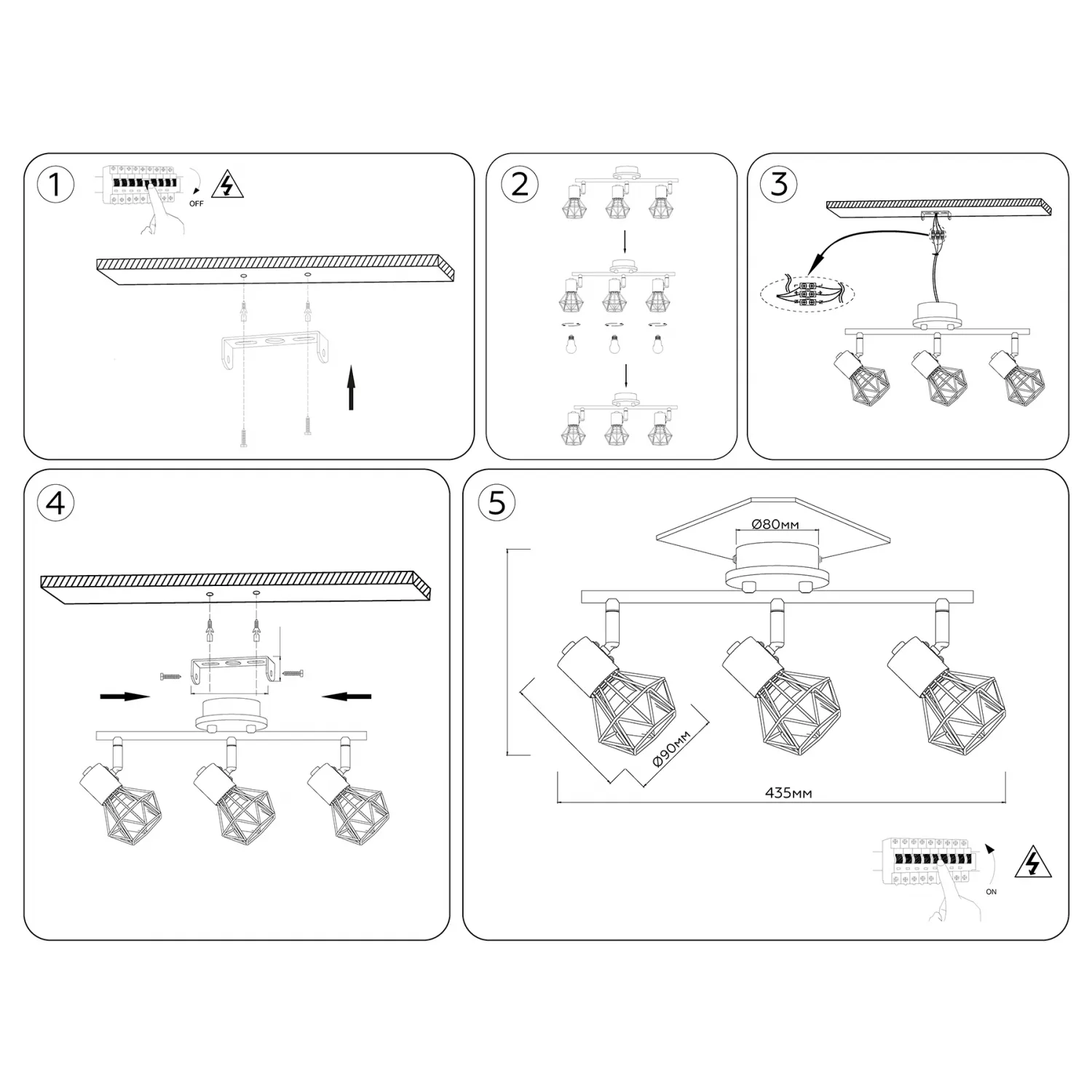 1

OFF

2

3

4

5

Ø80мм

Ø90мм

435мм

ON