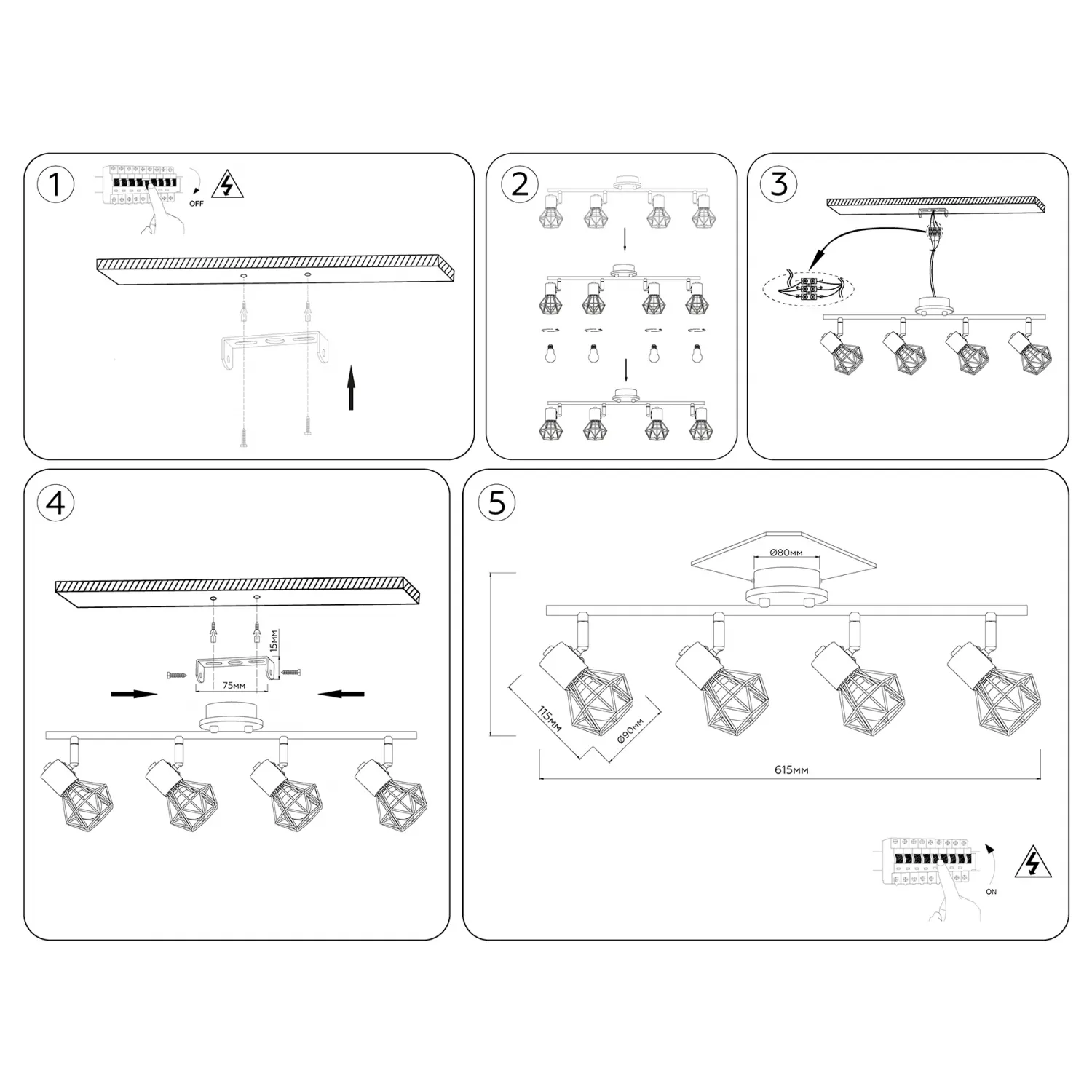 1

OFF

2

3

4

15мм

75мм

5

Ø80мм

115мм

Ø90мм

615мм

ON