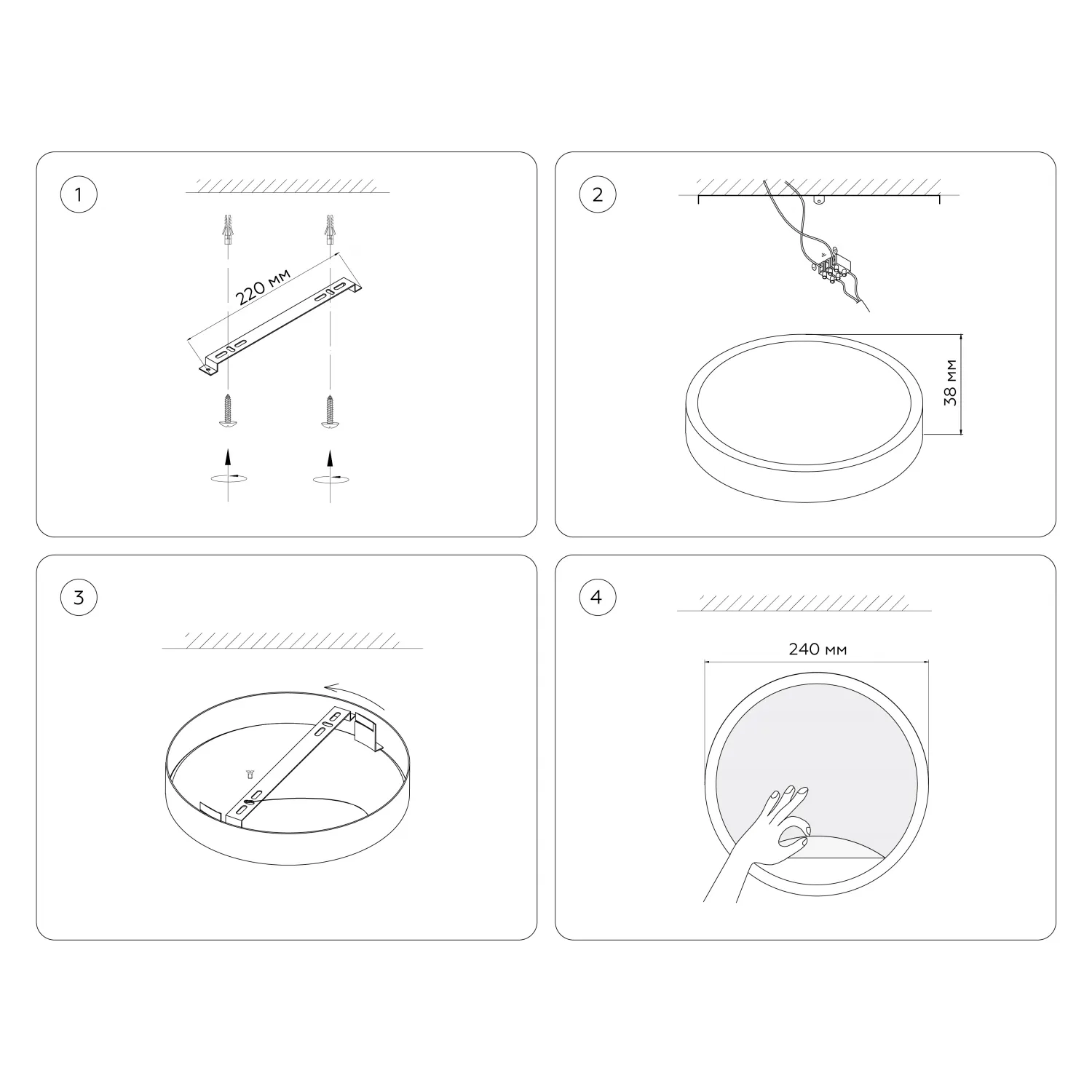 1

220 мм

2

38 мм

3

4

240 мм