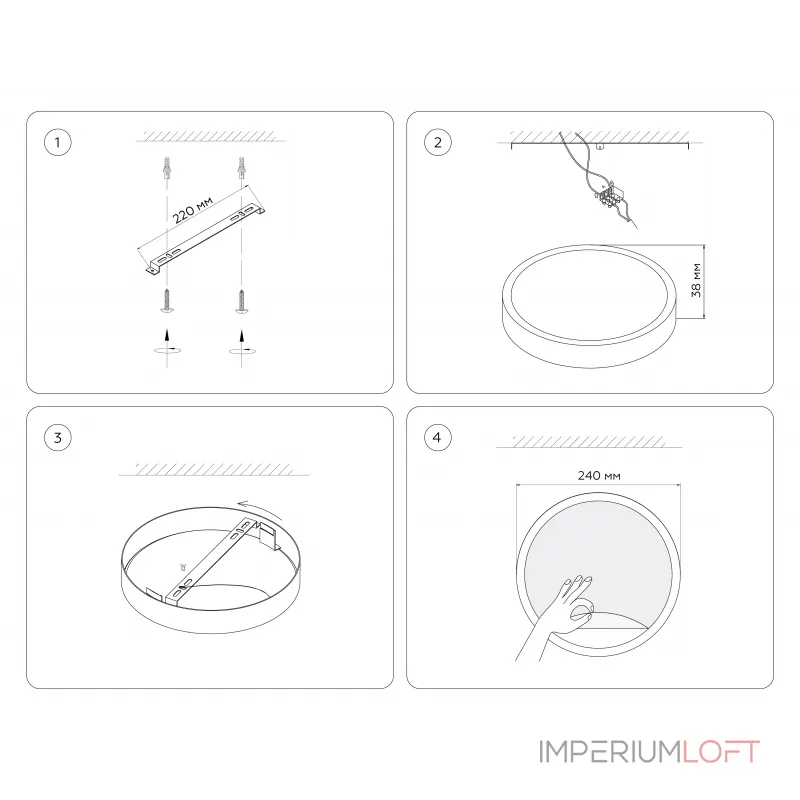 1

220 мм

2

38 мм

3

4

240 мм

IMPERIUMLOFT