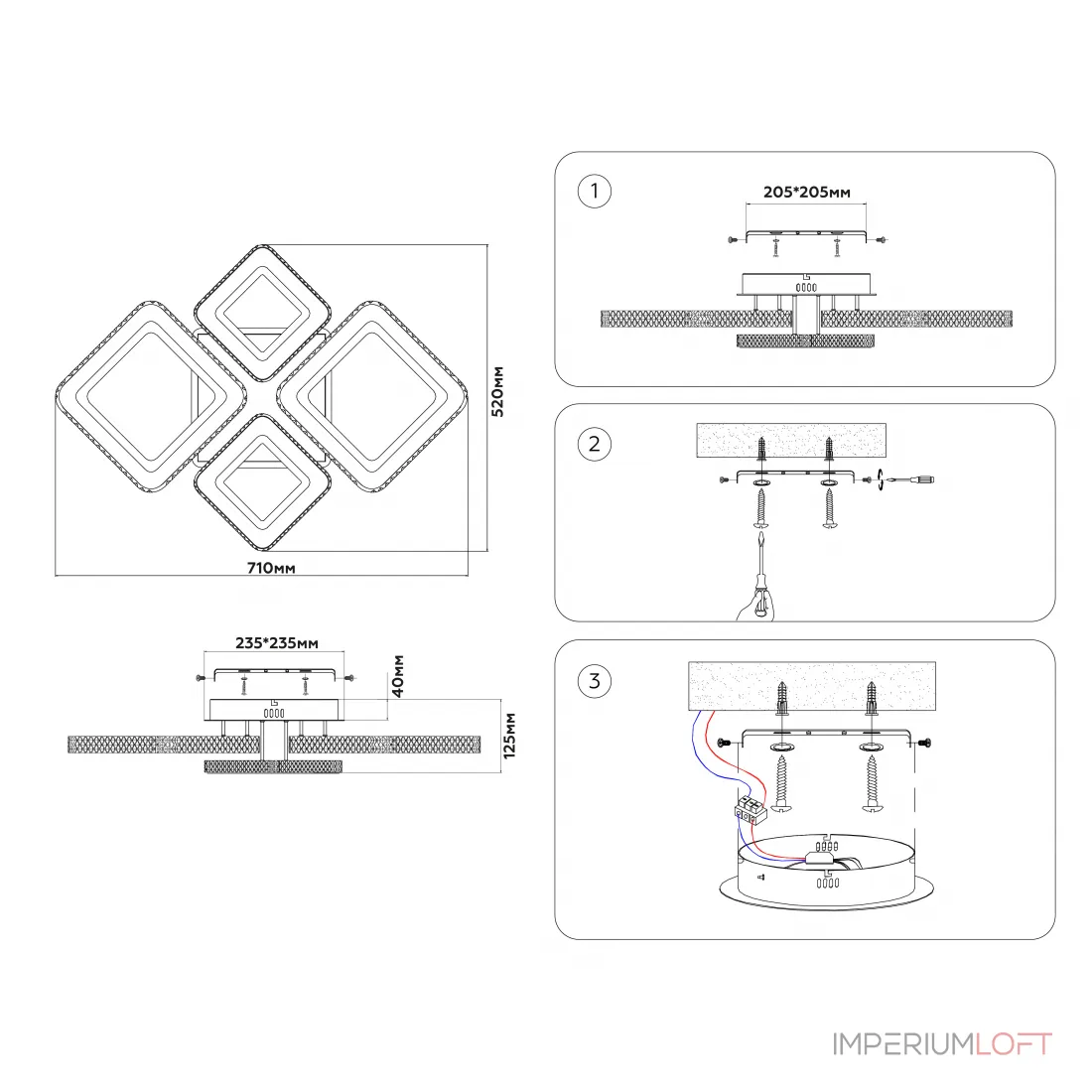 520мм

710мм

235*235мм

40мм

125мм

1

205*205мм

2

3

IMPERIUMLOFT