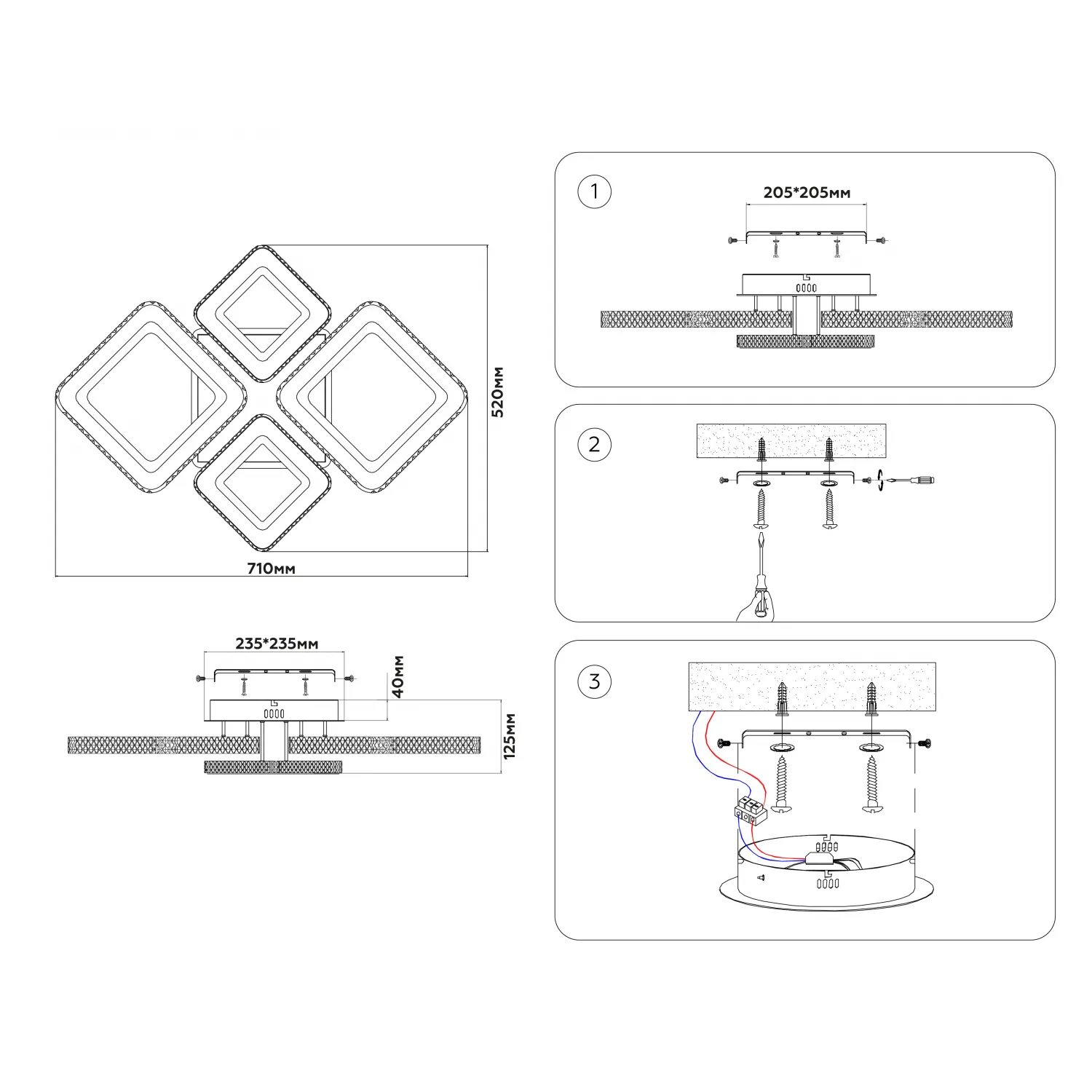 520мм

710мм

235*235мм

40мм

125мм

1

205*205мм

2

3