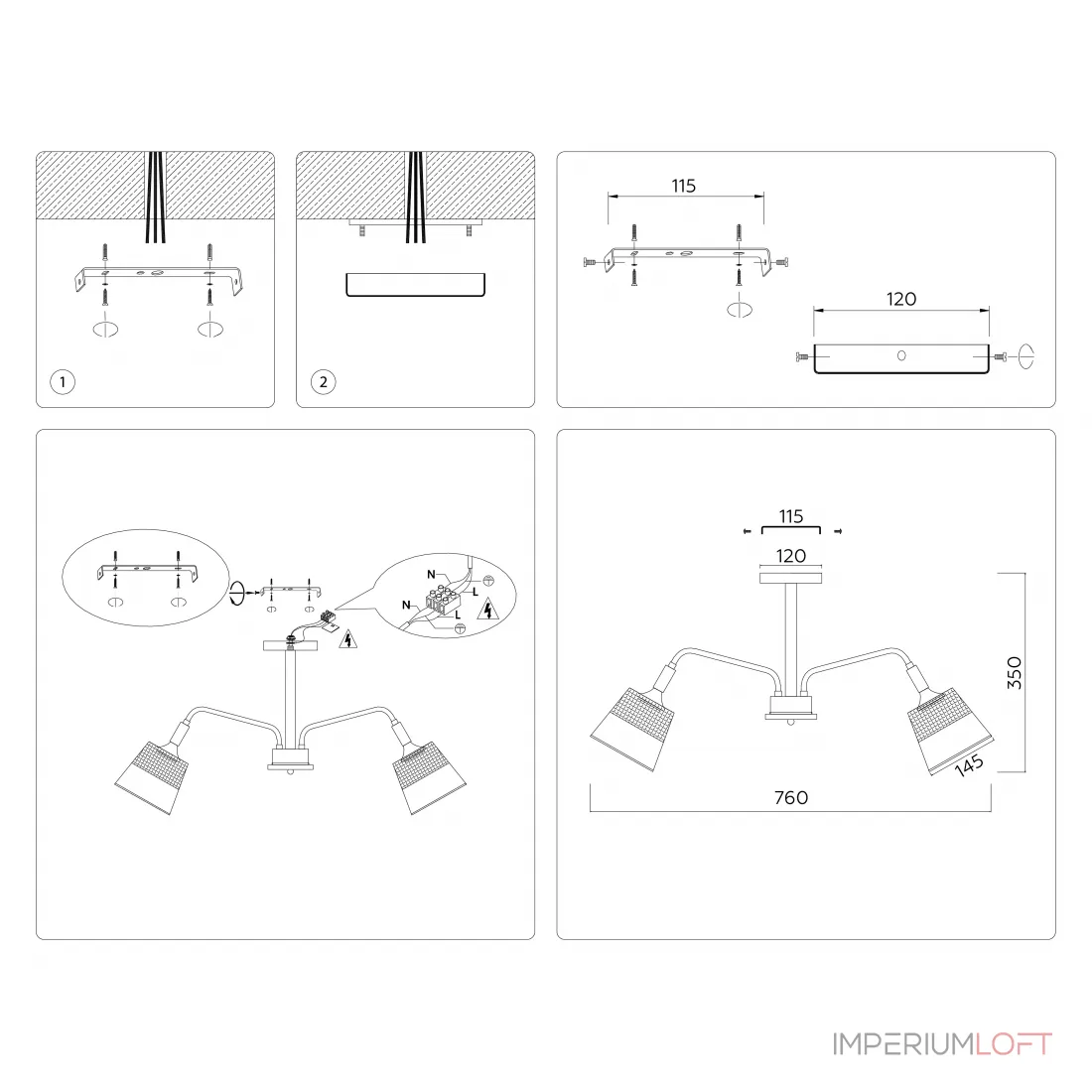 1

2

115

120

N

L

N

L

115

120

350

145

760

IMPERIUMLOFT