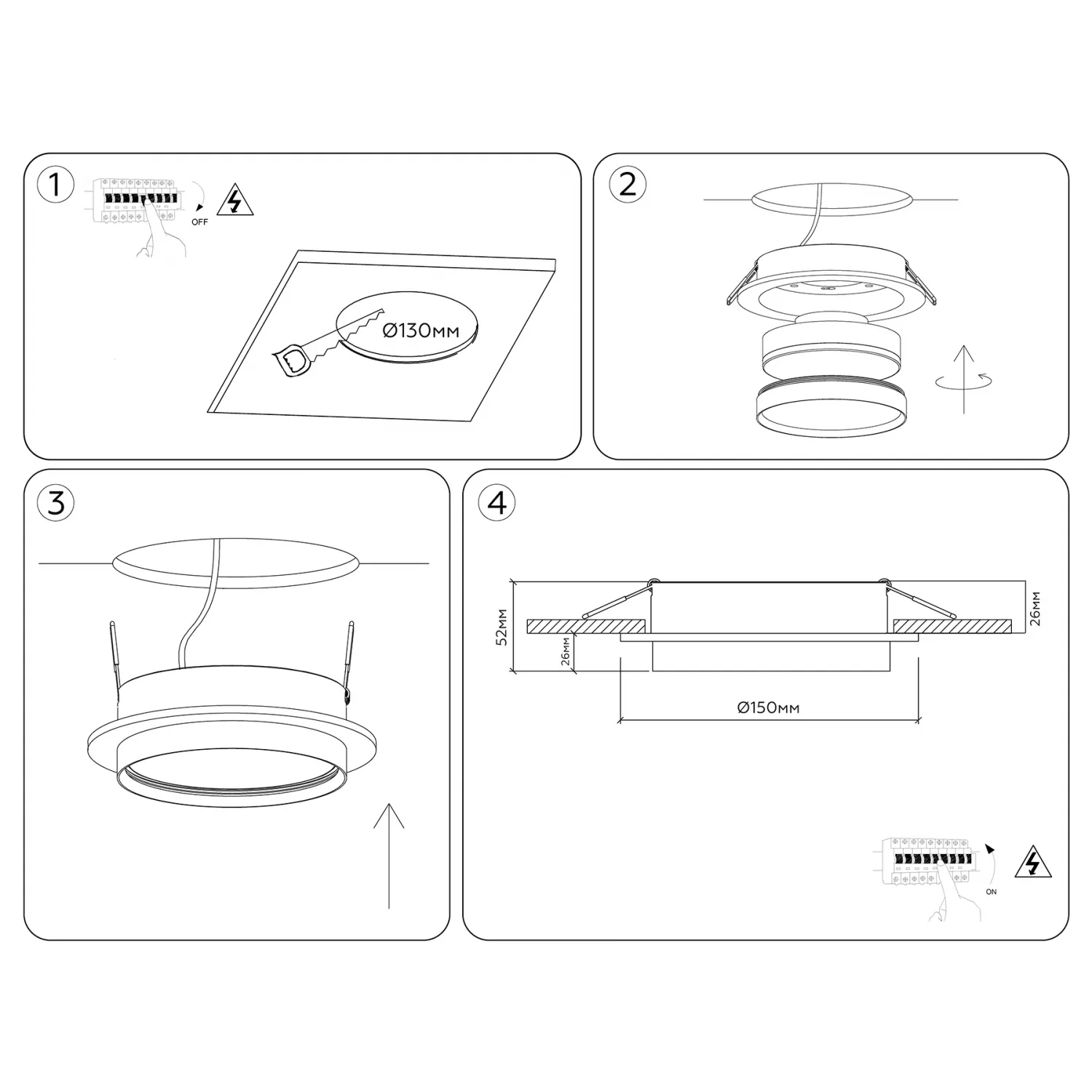 1

OFF

Ø130мм

2

3

4

52мм

26мм

26мм

Ø150мм

ON