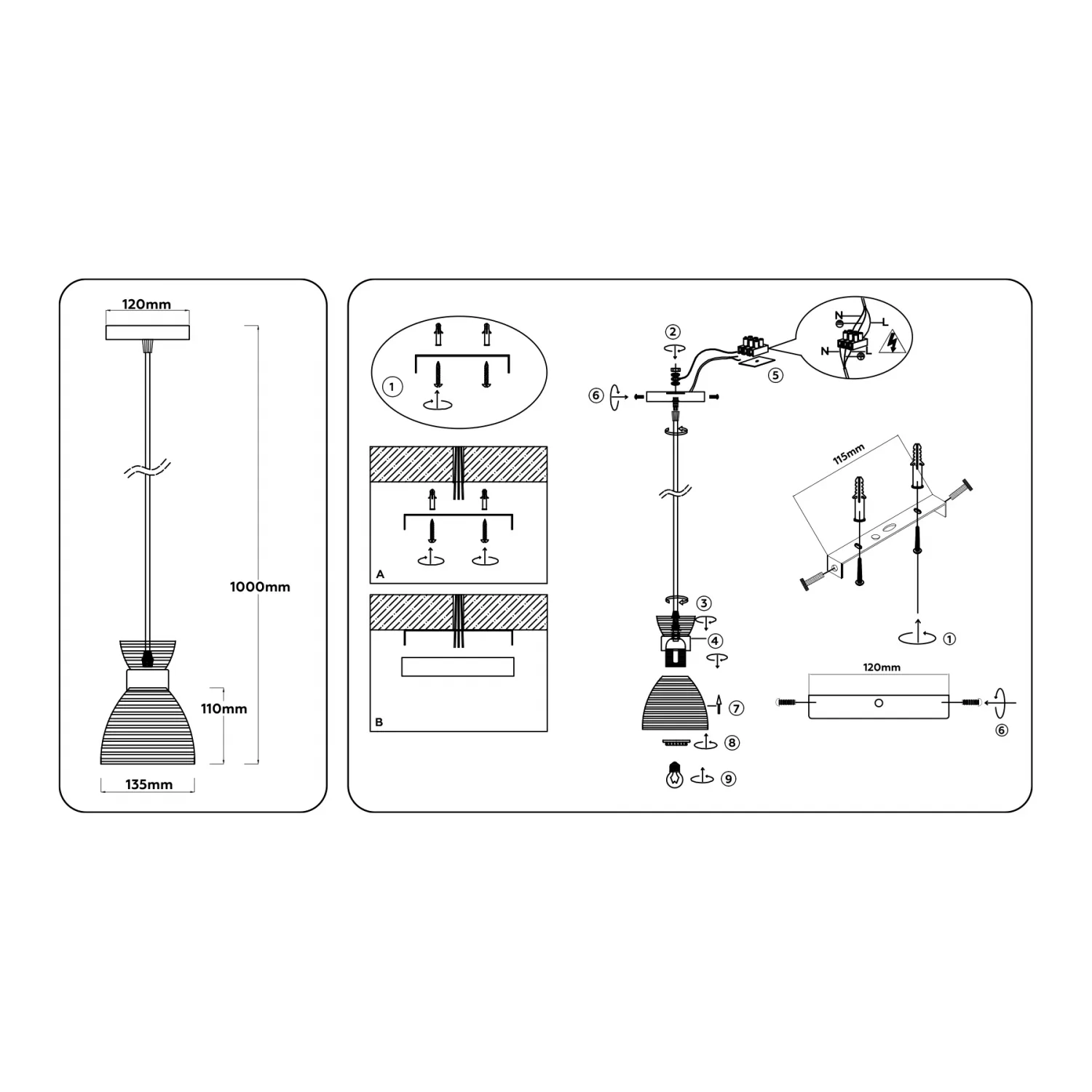 120mm
1000mm
110mm
135mm

1
A
B

2
6
N
L
N
L
5
3
4
7
8
9

115mm
1
120mm
6