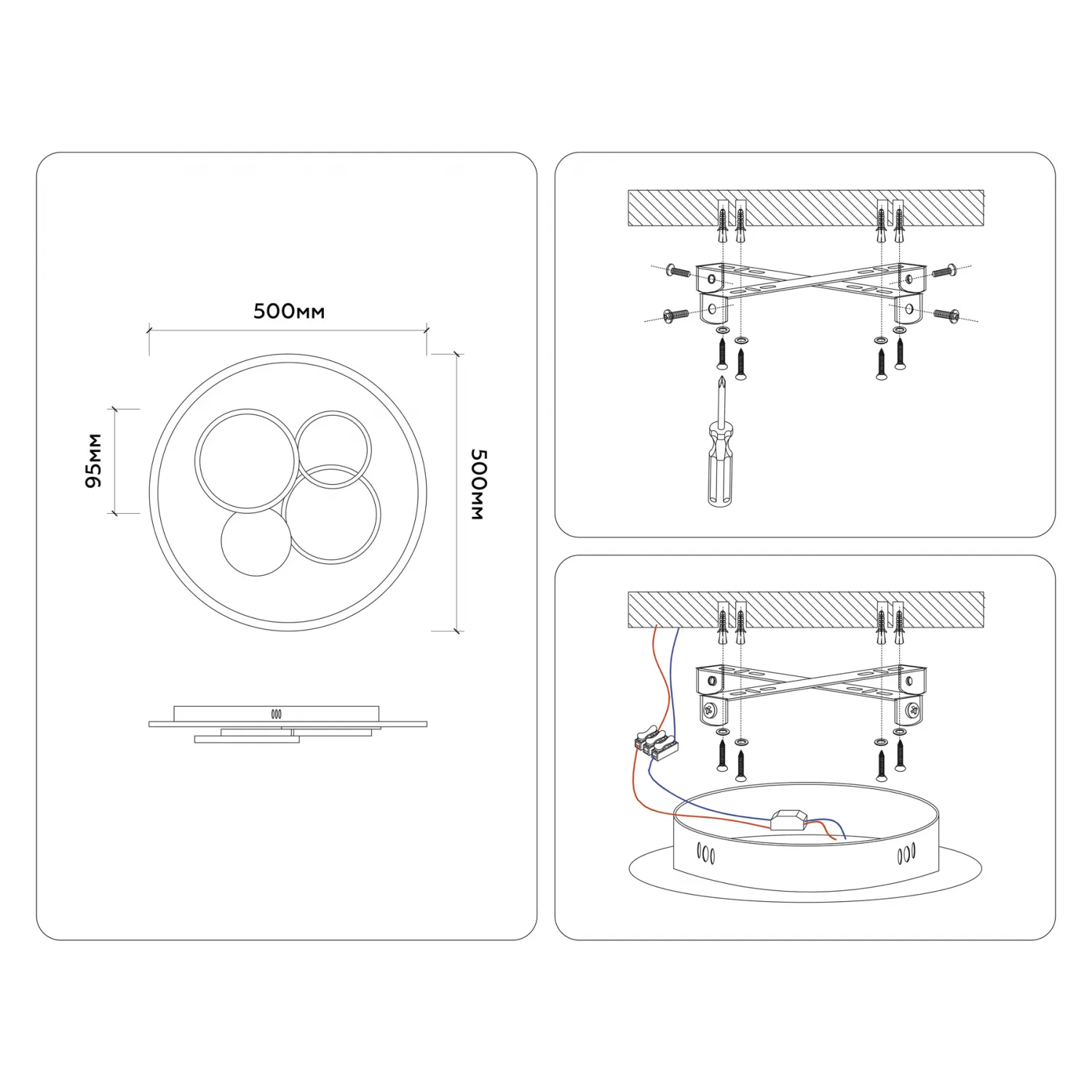 500мм

95мм

500мм