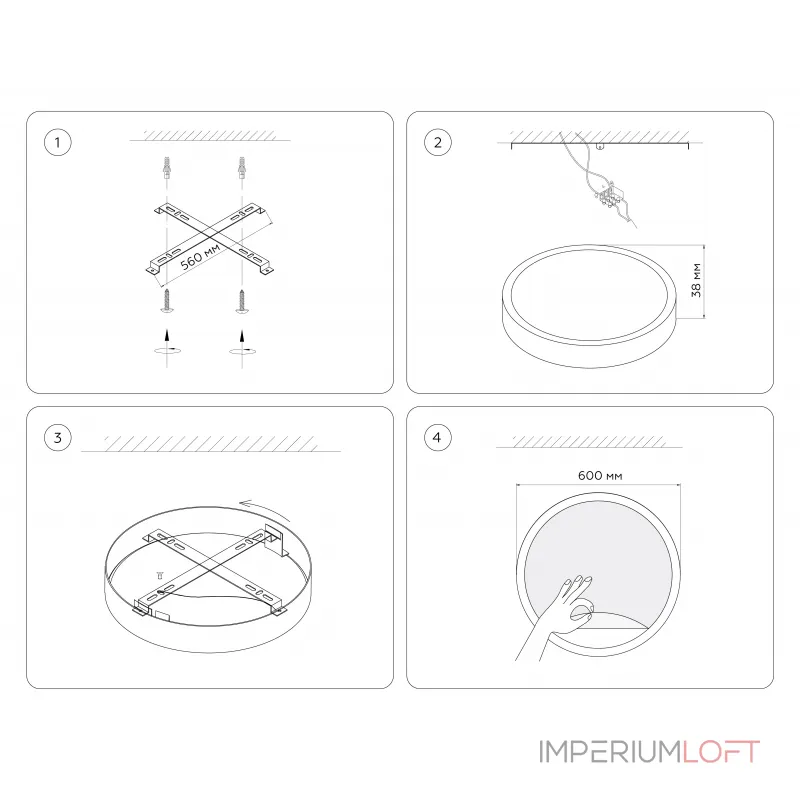 1

560 мм

2

38 мм

3

4

600 мм

IMPERIUMLOFT