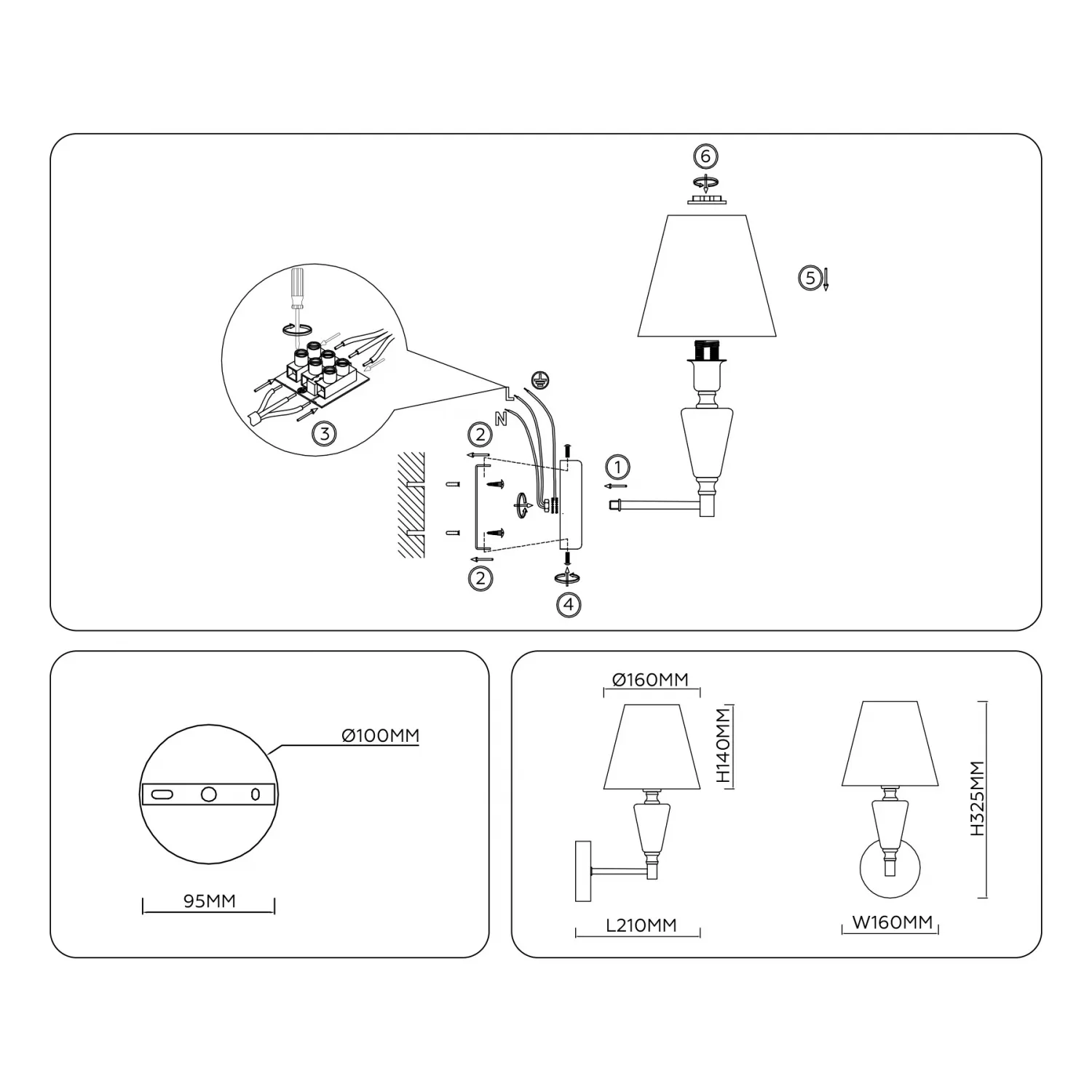 6

5

3

L

N

2

1

2

4

Ø100MM

95MM

Ø160MM

H140MM

L210MM

H325MM

W160MM