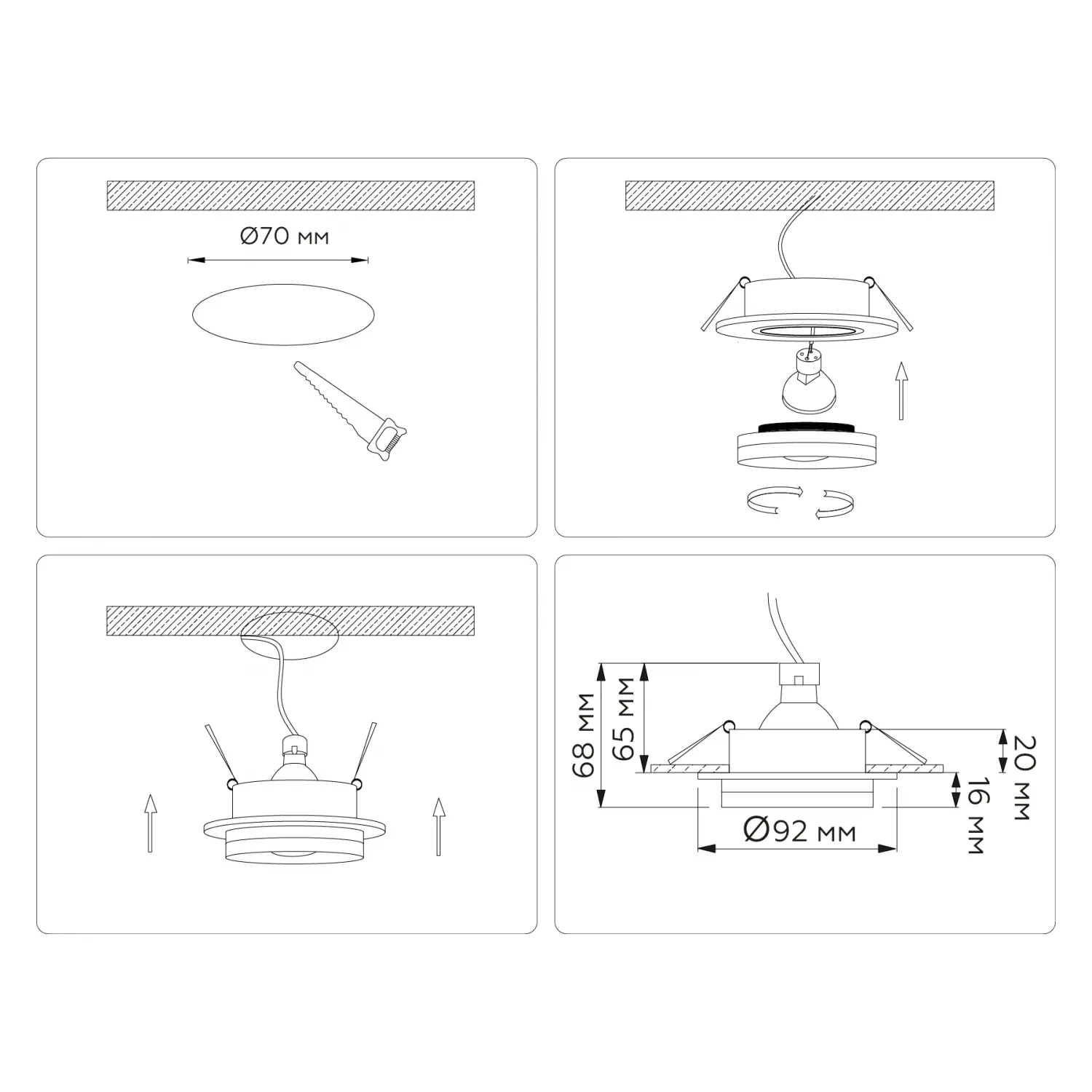 Ø70 мм

68 мм
65 мм
20 мм
16 мм
Ø92 мм