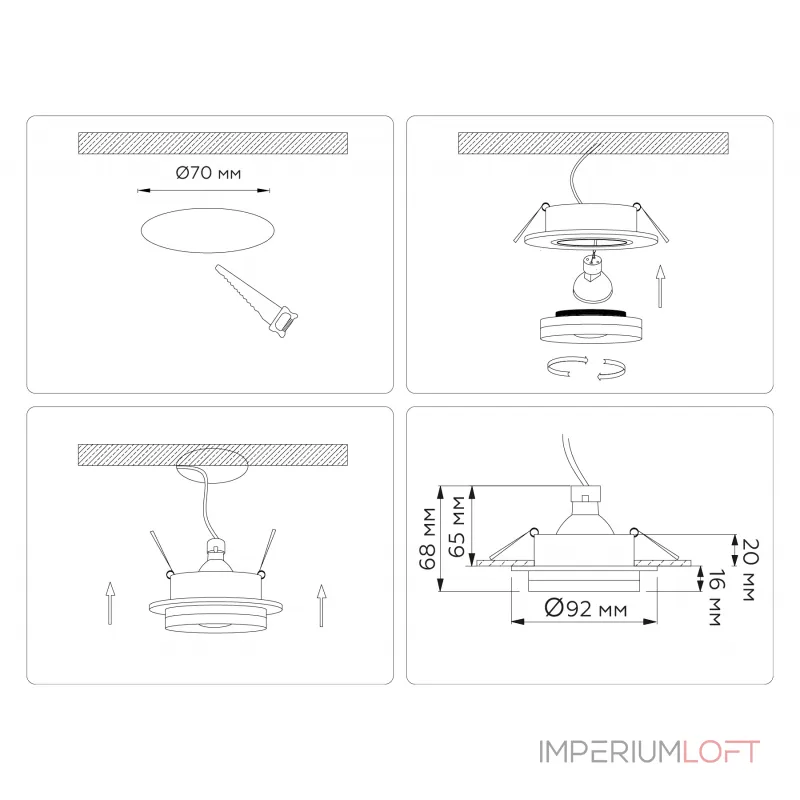 Ø70 мм

68 мм

65 мм

20 мм

16 мм

Ø92 мм

IMPERIUMLOFT