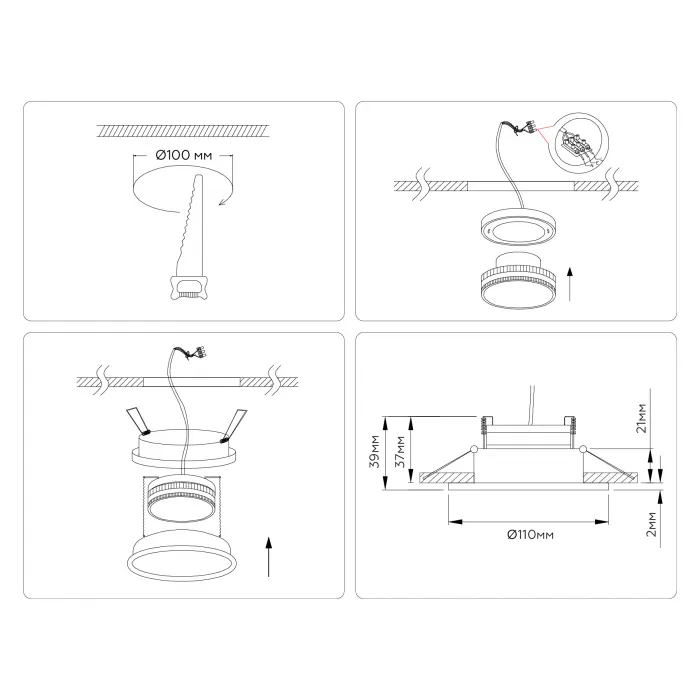 Ø100 мм

39мм
37мм
21мм
2мм
Ø110мм