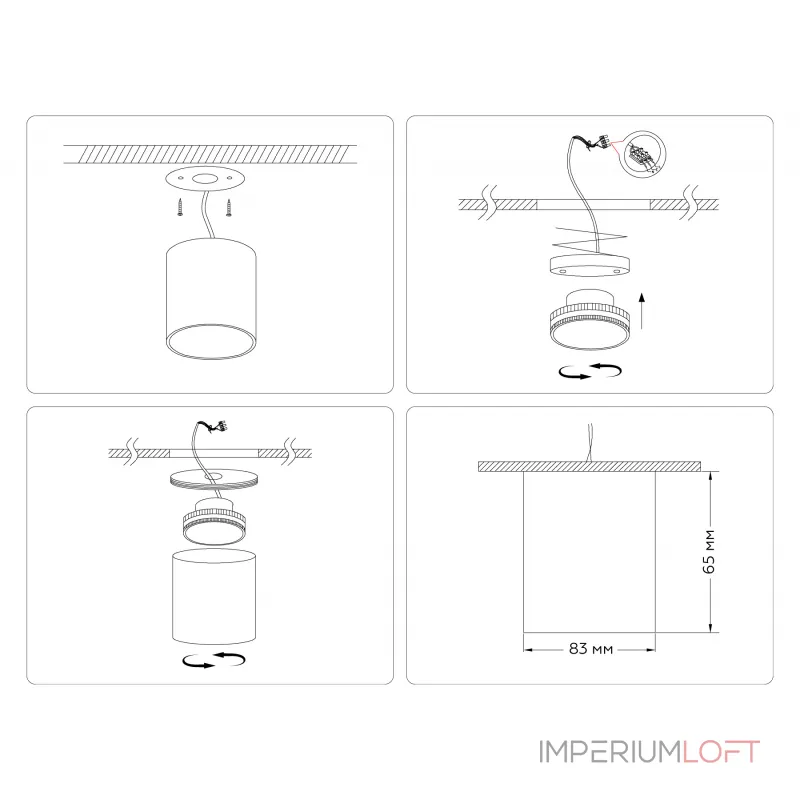 65 мм

83 мм

IMPERIUMLOFT