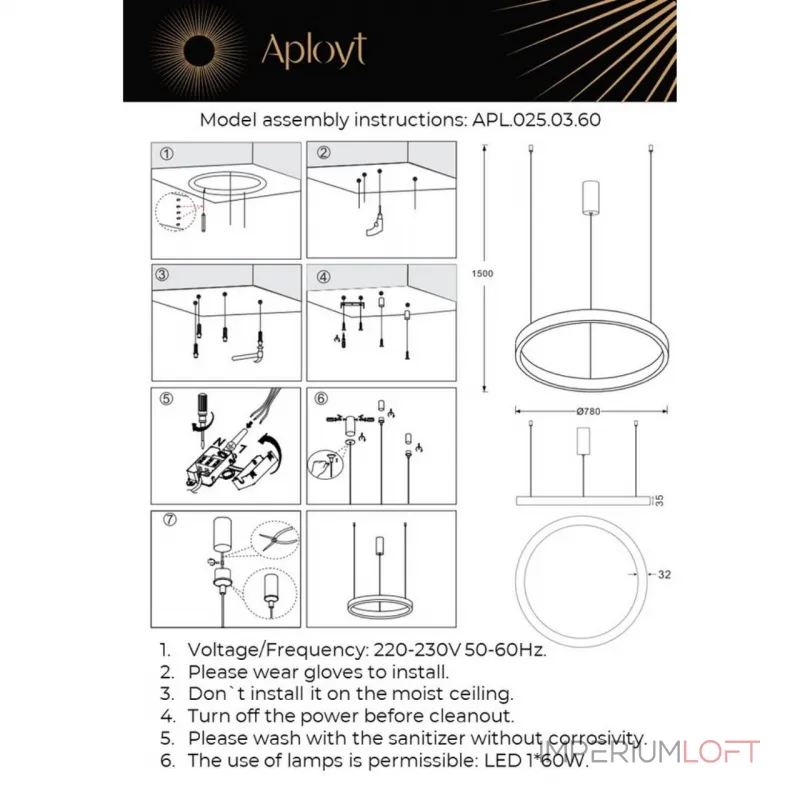 Aployt

Model assembly instructions: APL.025.03.60

①
②
③
④
⑤
N L
⑥
⑦

1500
Ø780
35
32

1. Voltage/Frequency: 220-230V 50-60Hz.
2. Please wear gloves to install.
3. Don`t install it on the moist ceiling.
4. Turn off the power before cleanout.
5. Please wash with the sanitizer without corrosivity.
6. The use of lamps is permissible: LED 1*60W.

IMPERIUMLOFT