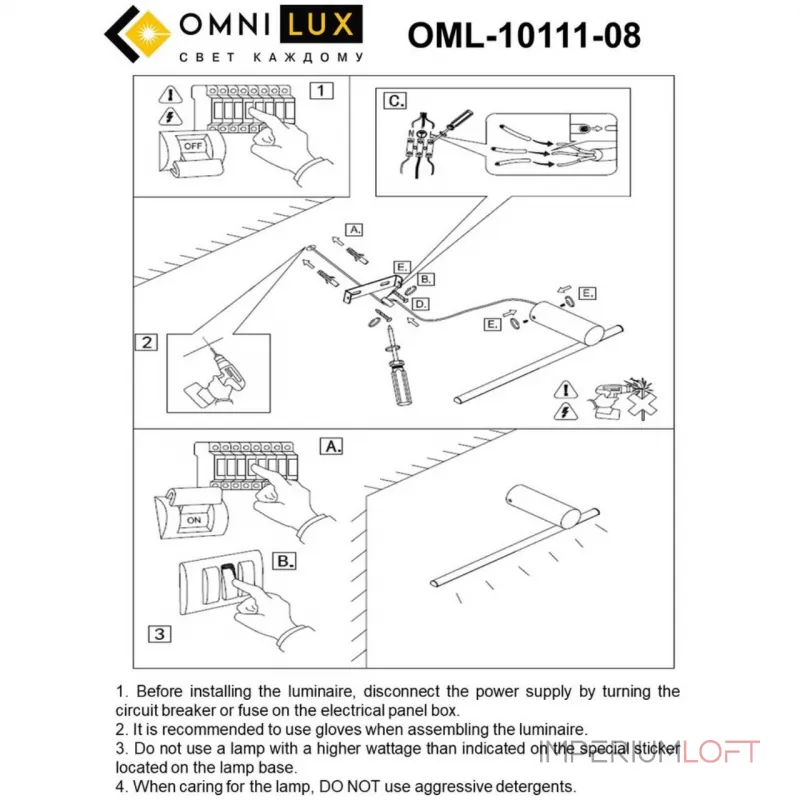 OMNI LUX
СВЕТ КАЖДОМУ

OML-10111-08

1

OFF

C.

N

A.

E.

B.

D.

E.

E.

2

A.

ON

B.

3

1. Before installing the luminaire, disconnect the power supply by turning the circuit breaker or fuse on the electrical panel box.
2. It is recommended to use gloves when assembling the luminaire.
3. Do not use a lamp with a higher wattage than indicated on the special sticker located on the lamp base.
4. When caring for the lamp, DO NOT use aggressive detergents.

IMPERIUMLOFT