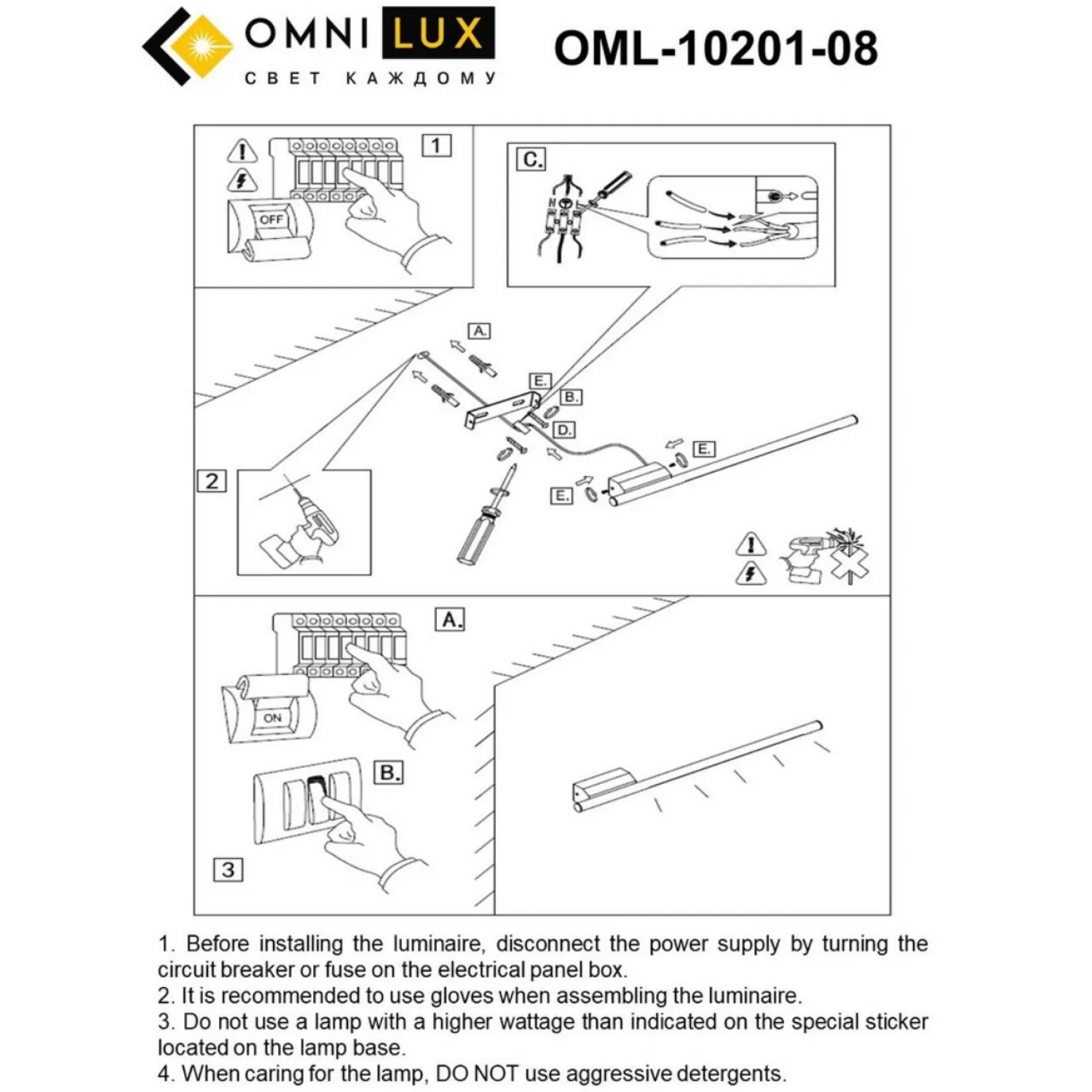 OMNI LUX
СВЕТ КАЖДОМУ

OML-10201-08

1

OFF

C.

N L

A.

E.

B.

D.

E.

E.

2

A.

ON

B.

3

1. Before installing the luminaire, disconnect the power supply by turning the circuit breaker or fuse on the electrical panel box.
2. It is recommended to use gloves when assembling the luminaire.
3. Do not use a lamp with a higher wattage than indicated on the special sticker located on the lamp base.
4. When caring for the lamp, DO NOT use aggressive detergents.