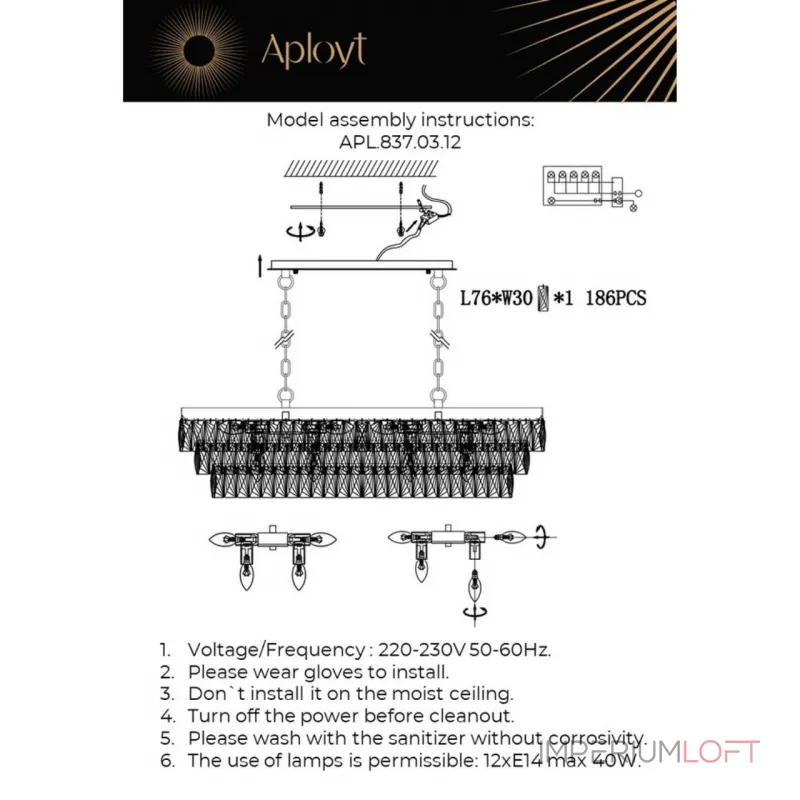 Aployt

Model assembly instructions:
APL.837.03.12

L76*W30 *1 186PCS

1. Voltage/Frequency : 220-230V 50-60Hz.
2. Please wear gloves to install.
3. Don`t install it on the moist ceiling.
4. Turn off the power before cleanout.
5. Please wash with the sanitizer without corrosivity.
6. The use of lamps is permissible: 12xE14 max 40W.

IMPERIUMLOFT