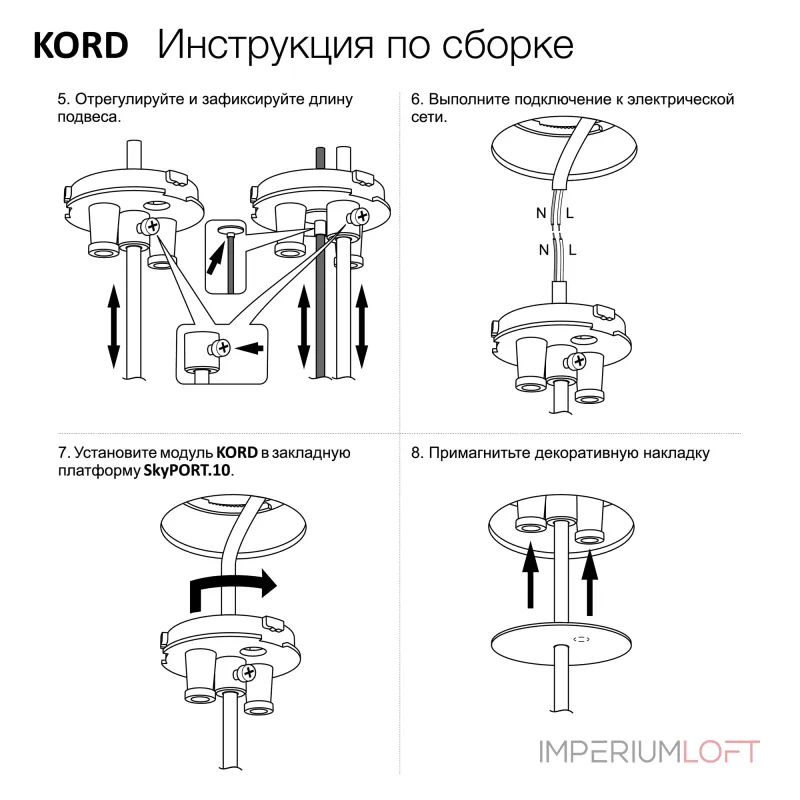 KORD Инструкция по сборке

5. Отрегулируйте и зафиксируйте длину подвеса.

6. Выполните подключение к электрической сети.

N L

N L

7. Установите модуль KORD в закладную платформу SkyPORT.10.

8. Примагнитьте декоративную накладку

IMPERIUMLOFT