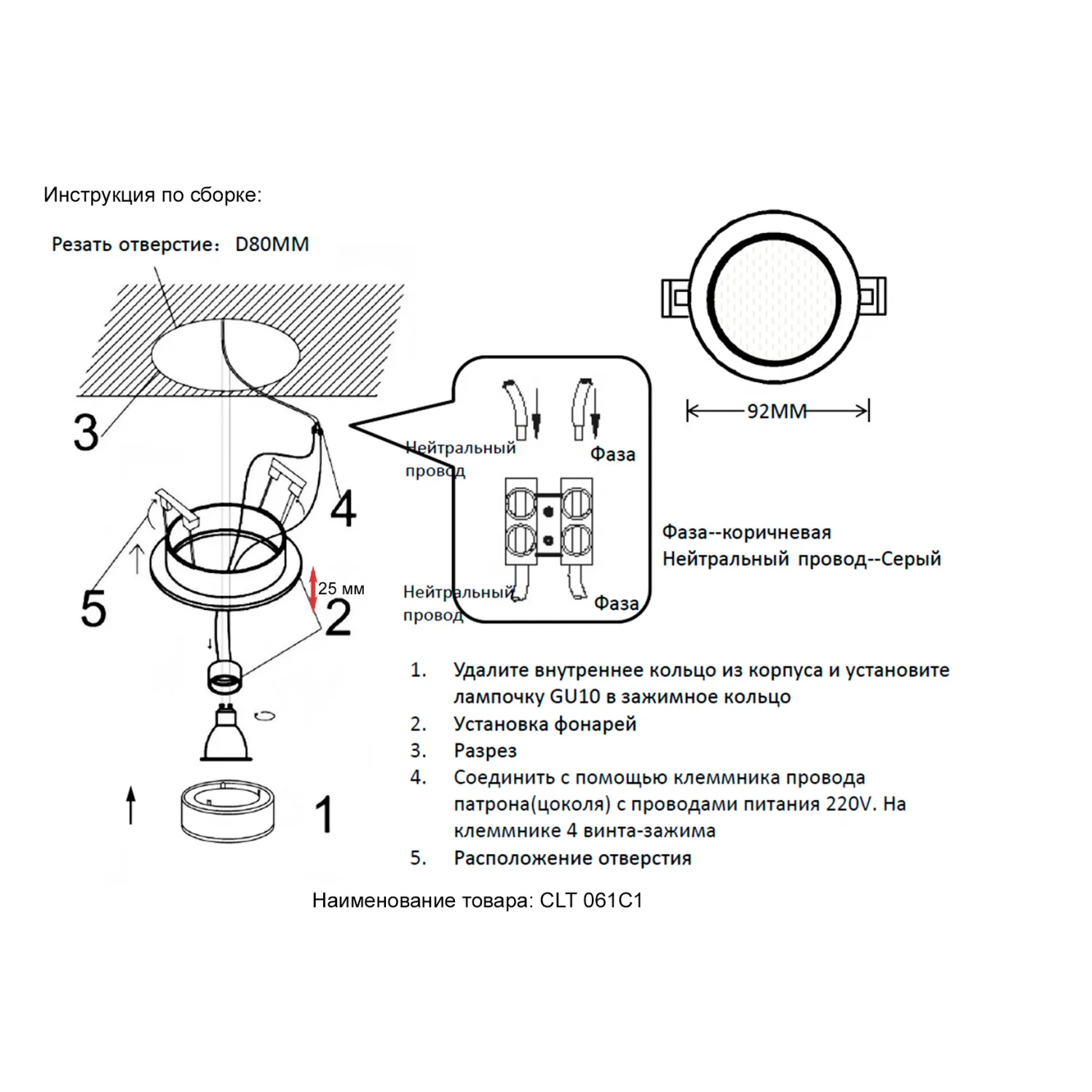 Инструкция по сборке:

Резать отверстие: D80MM

3

4

5

25 мм

2

1

Нейтральный провод

Фаза

Нейтральный провод

Фаза

92MM

Фаза--коричневая
Нейтральный провод--Серый

1. Удалите внутреннее кольцо из корпуса и установите лампочку GU10 в зажимное кольцо
2. Установка фонарей
3. Разрез
4. Соединить с помощью клеммника провода патрона(цоколя) с проводами питания 220V. На клеммнике 4 винта-зажима
5. Расположение отверстия

Наименование товара: CLT 061C1