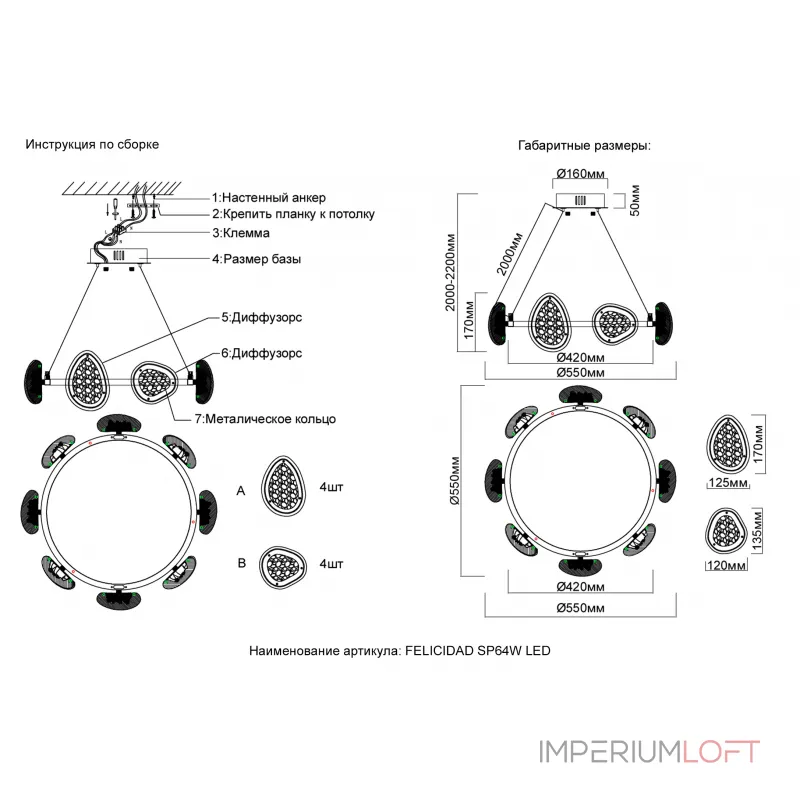 Инструкция по сборке

1:Настенный анкер
2:Крепить планку к потолку
3:Клемма
4:Размер базы
5:Диффузорс
6:Диффузорс
7:Металическое кольцо

A 4шт
B 4шт

Габаритные размеры:

Ø160мм
50мм
2000-2200мм
2000мм
170мм
Ø420мм
Ø550мм

Ø550мм
170мм
125мм
135мм
120мм
Ø420мм
Ø550мм

Наименование артикула: FELICIDAD SP64W LED

IMPERIUMLOFT