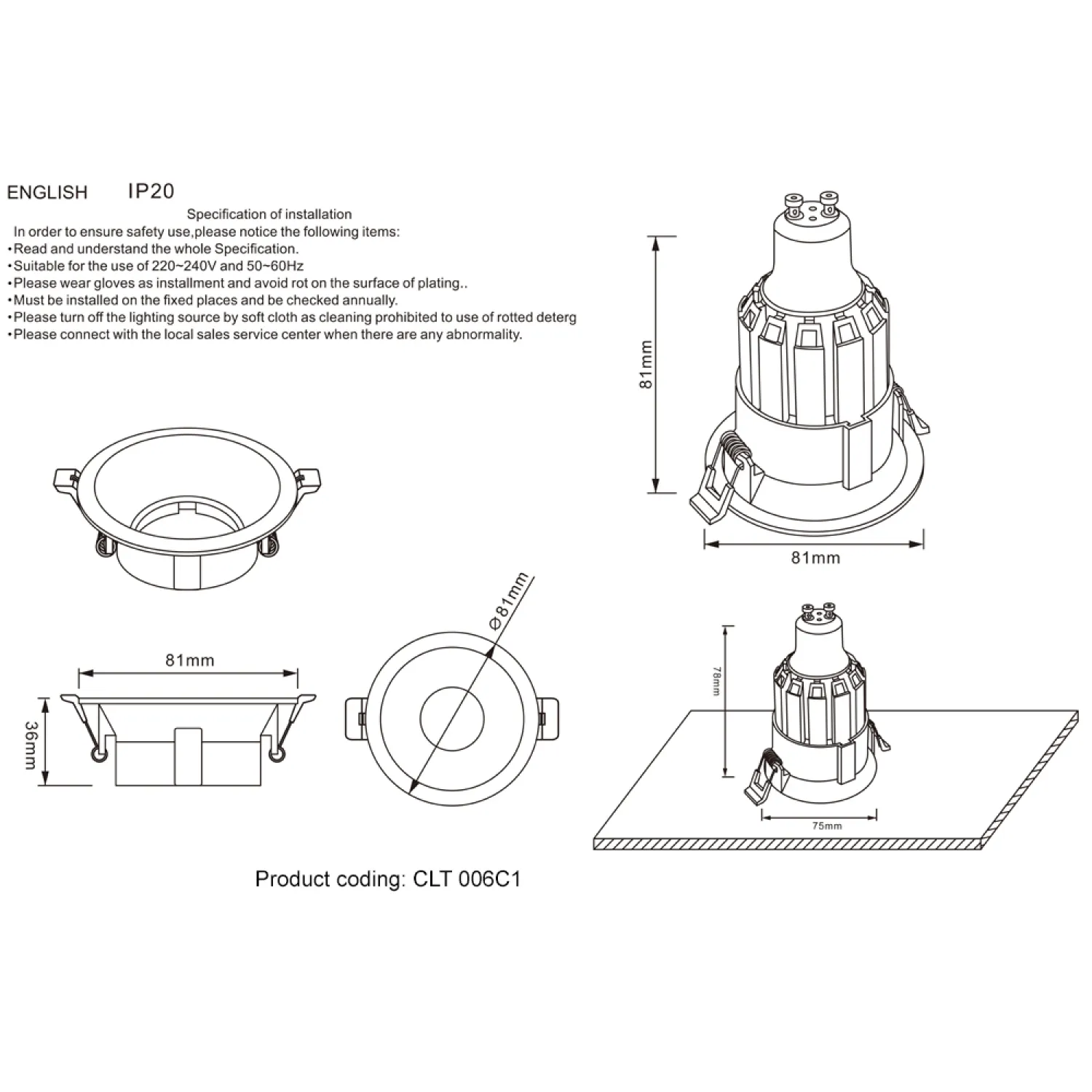 ENGLISH IP20

Specification of installation

In order to ensure safety use,please notice the following items:
•Read and understand the whole Specification.
•Suitable for the use of 220~240V and 50~60Hz
•Please wear gloves as installment and avoid rot on the surface of plating..
•Must be installed on the fixed places and be checked annually.
•Please turn off the lighting source by soft cloth as cleaning prohibited to use of rotted deterg
•Please connect with the local sales service center when there are any abnormality.

81mm

81mm

81mm

36mm

Ø81mm

78mm

75mm

Product coding: CLT 006C1