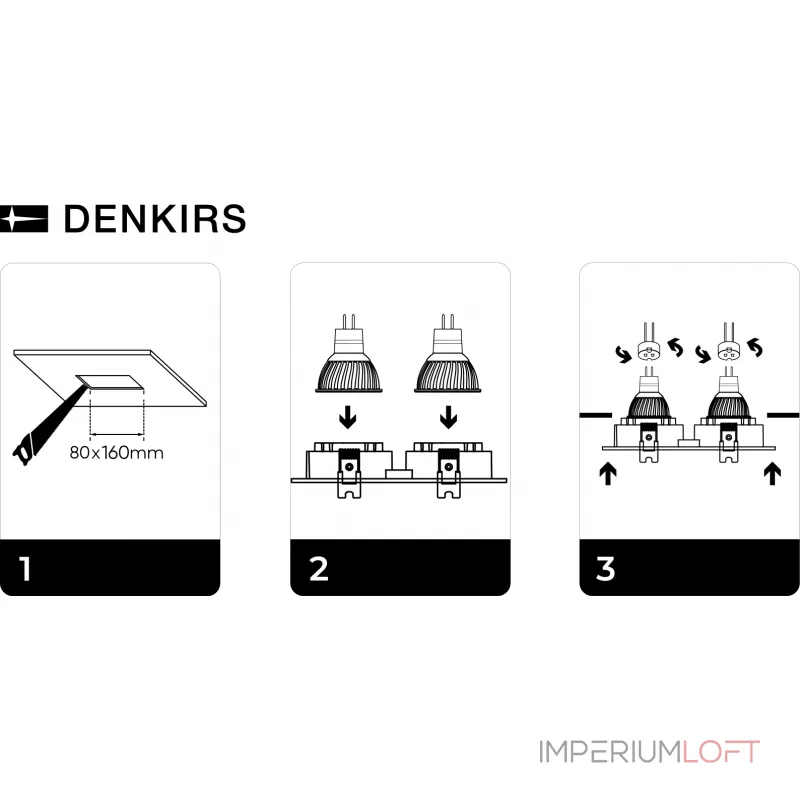 DENKIRS

80x160mm

1

2

3

IMPERIUMLOFT