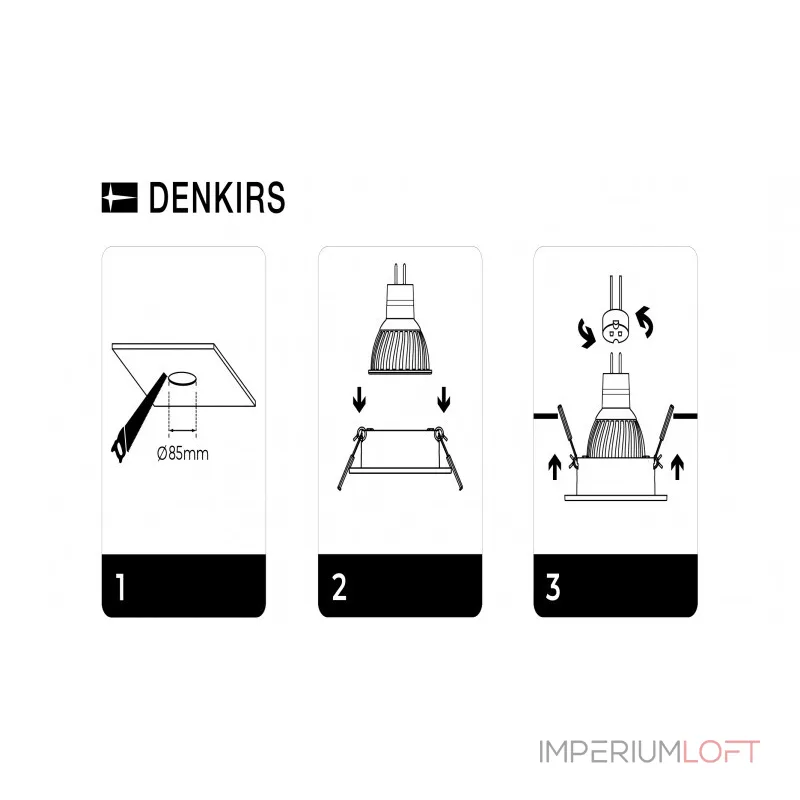 DENKIRS

Ø85mm

1

2

3

IMPERIUMLOFT