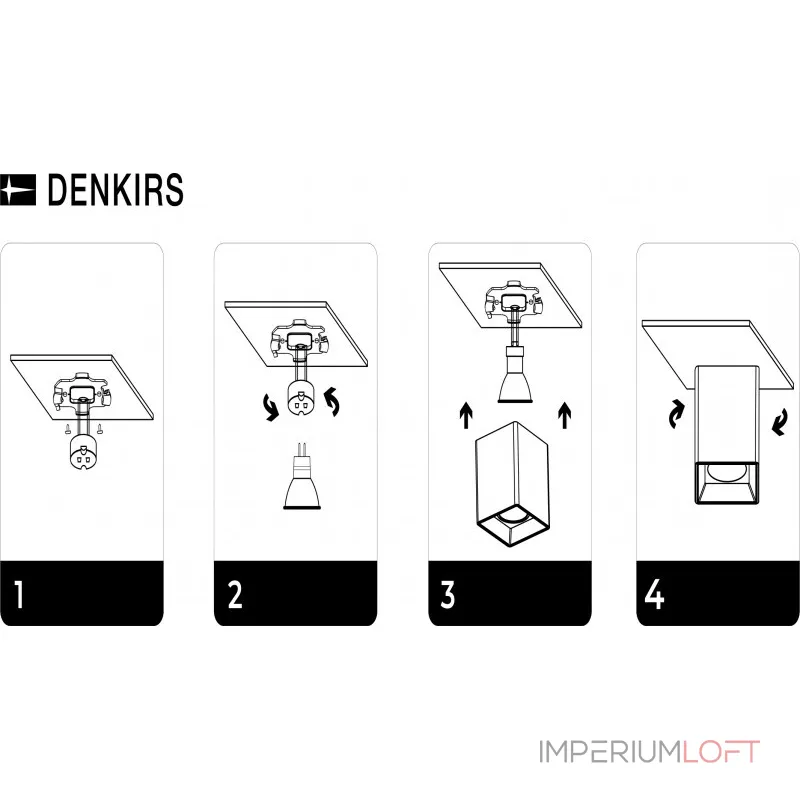 DENKIRS

1

2

3

4

IMPERIUMLOFT