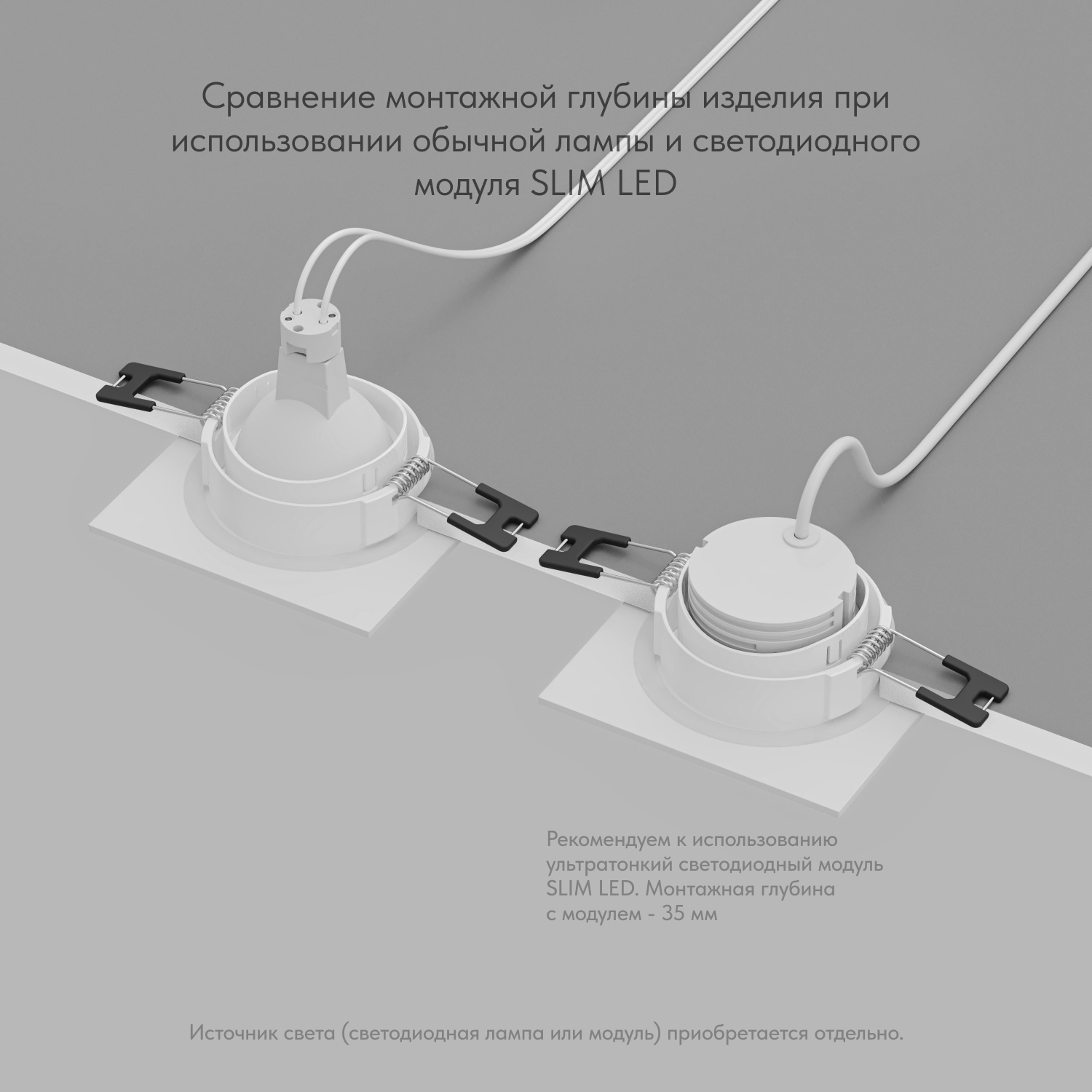 Сравнение монтажной глубины изделия при использовании обычной лампы и светодиодного модуля SLIM LED

Рекомендуем к использованию ультратонкий светодиодный модуль SLIM LED. Монтажная глубина с модулем - 35 мм

Источник света (светодиодная лампа или модуль) приобретается отдельно.