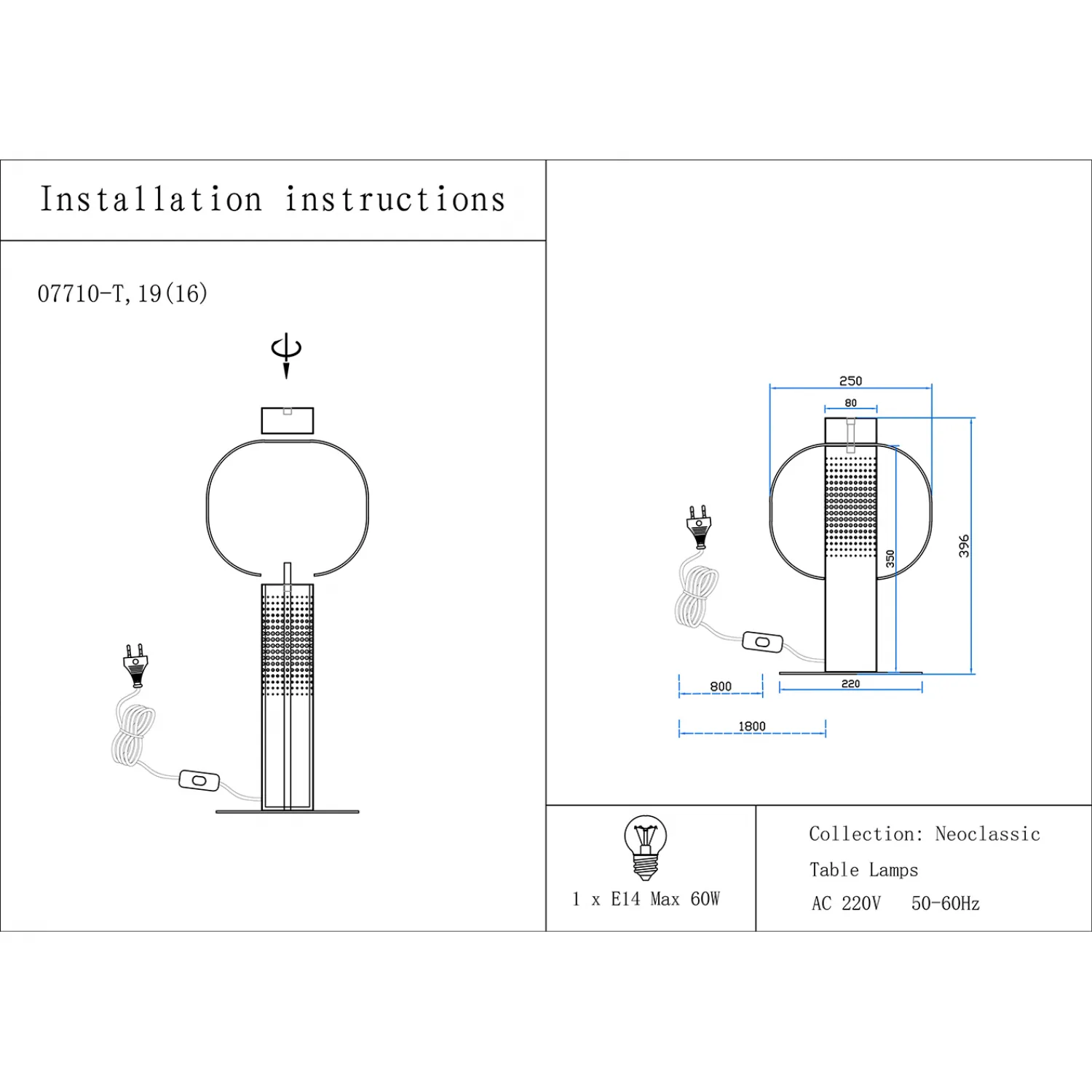 Installation instructions

07710-T,19(16)

250

80

350

396

800

220

1800

1 x E14 Max 60W

Collection: Neoclassic

Table Lamps

AC 220V 50-60Hz