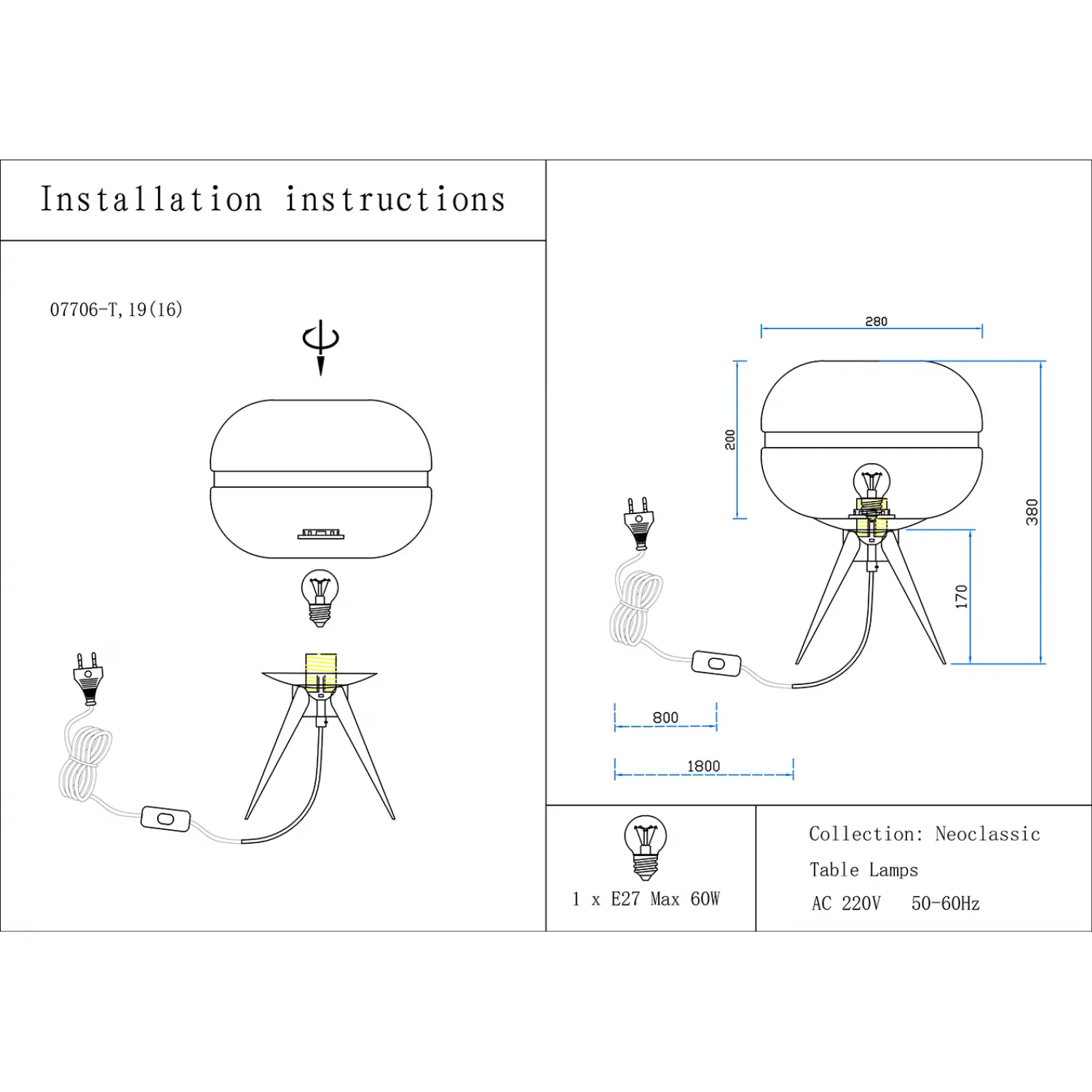 Installation instructions

07706-T,19(16)

280

200

380

170

800

1800

1 x E27 Max 60W

Collection: Neoclassic

Table Lamps

AC 220V 50-60Hz