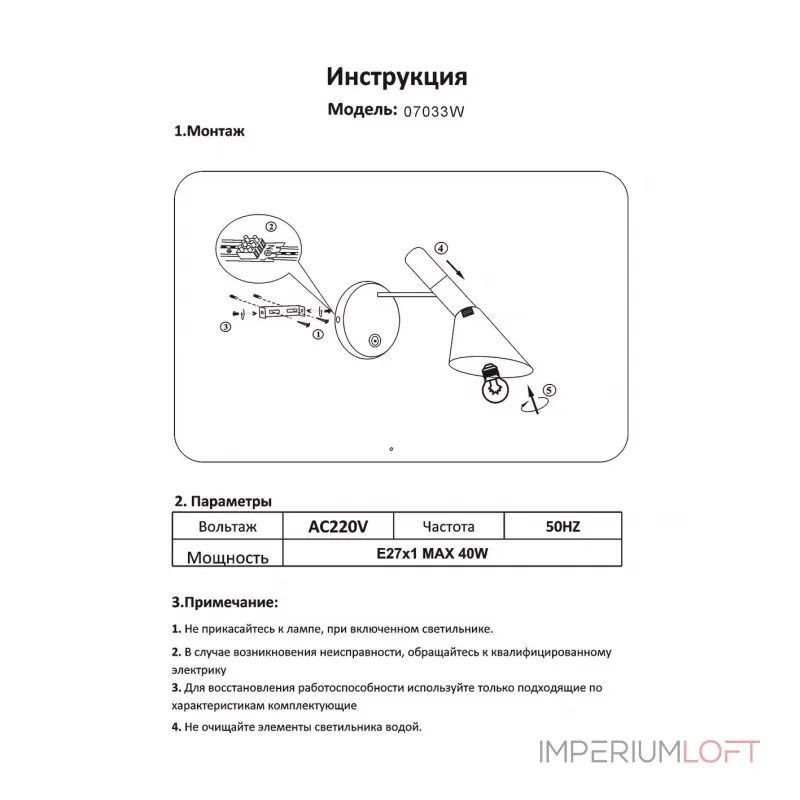 Инструкция

Модель: 07033W

1.Монтаж

②

④

③

①

⑤

2. Параметры

| Вольтаж | AC220V | Частота | 50HZ |
|---|---|---|---|
| Мощность | E27x1 MAX 40W | | |

3.Примечание:

1. Не прикасайтесь к лампе, при включенном светильнике.

2. В случае возникновения неисправности, обращайтесь к квалифицированному электрику

3. Для восстановления работоспособности используйте только подходящие по характеристикам комплектующие

4. Не очищайте элементы светильника водой.

IMPERIUMLOFT