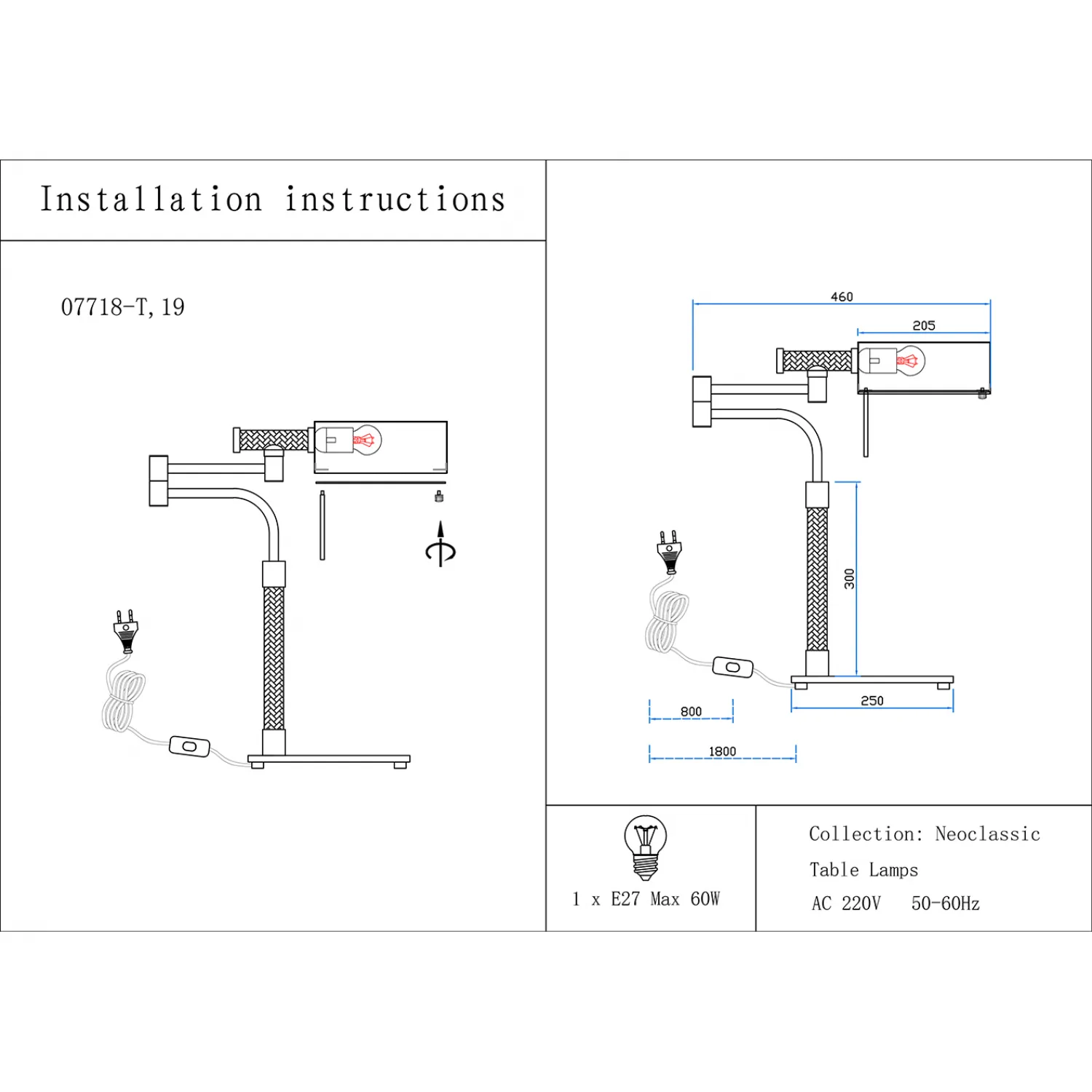 Installation instructions

07718-T, 19

460

205

300

250

800

1800

1 x E27 Max 60W

Collection: Neoclassic

Table Lamps

AC 220V    50-60Hz