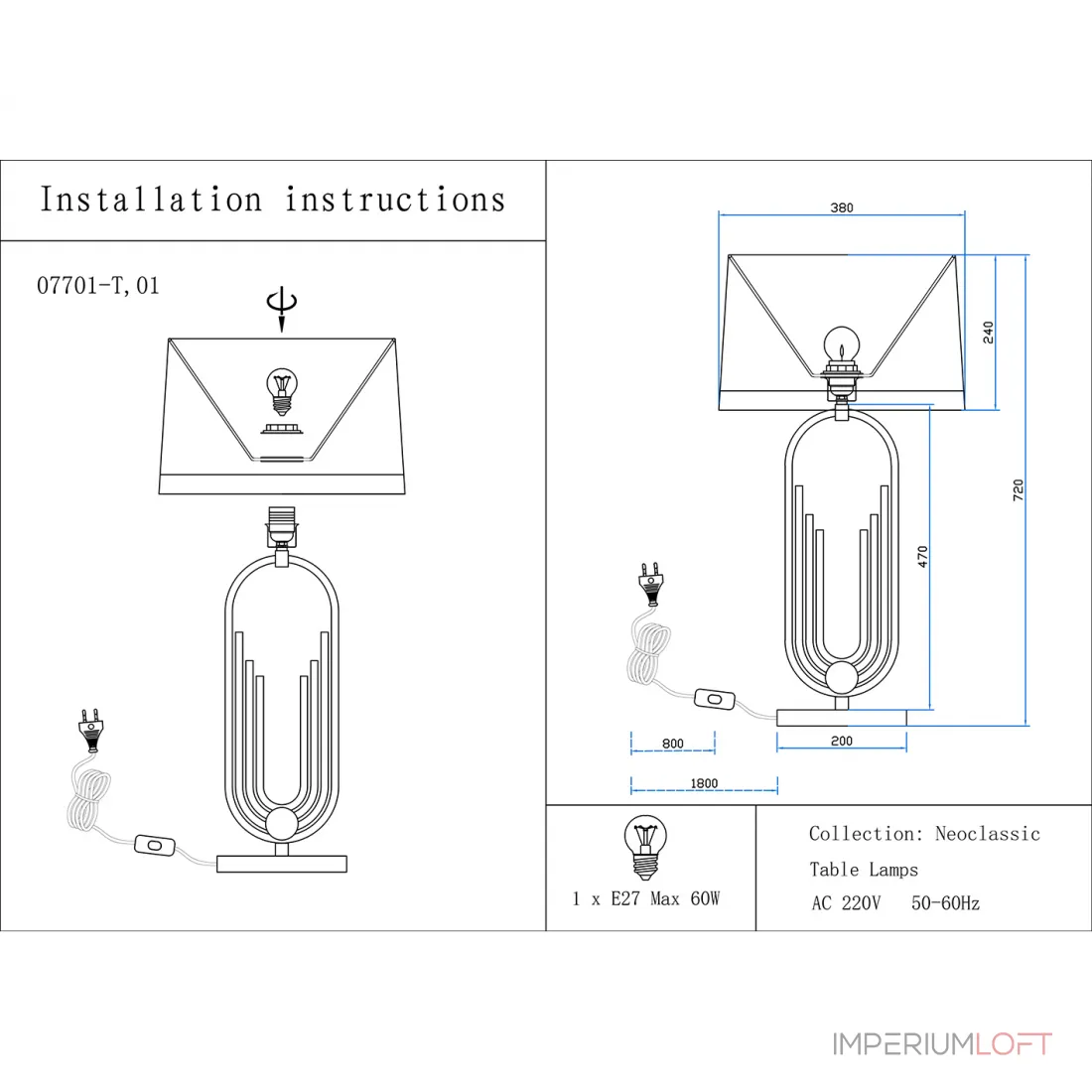 Installation instructions

07701-T,01

380

240

720

470

800

200

1800

1 x E27 Max 60W

Collection: Neoclassic

Table Lamps

AC 220V 50-60Hz

IMPERIUMLOFT