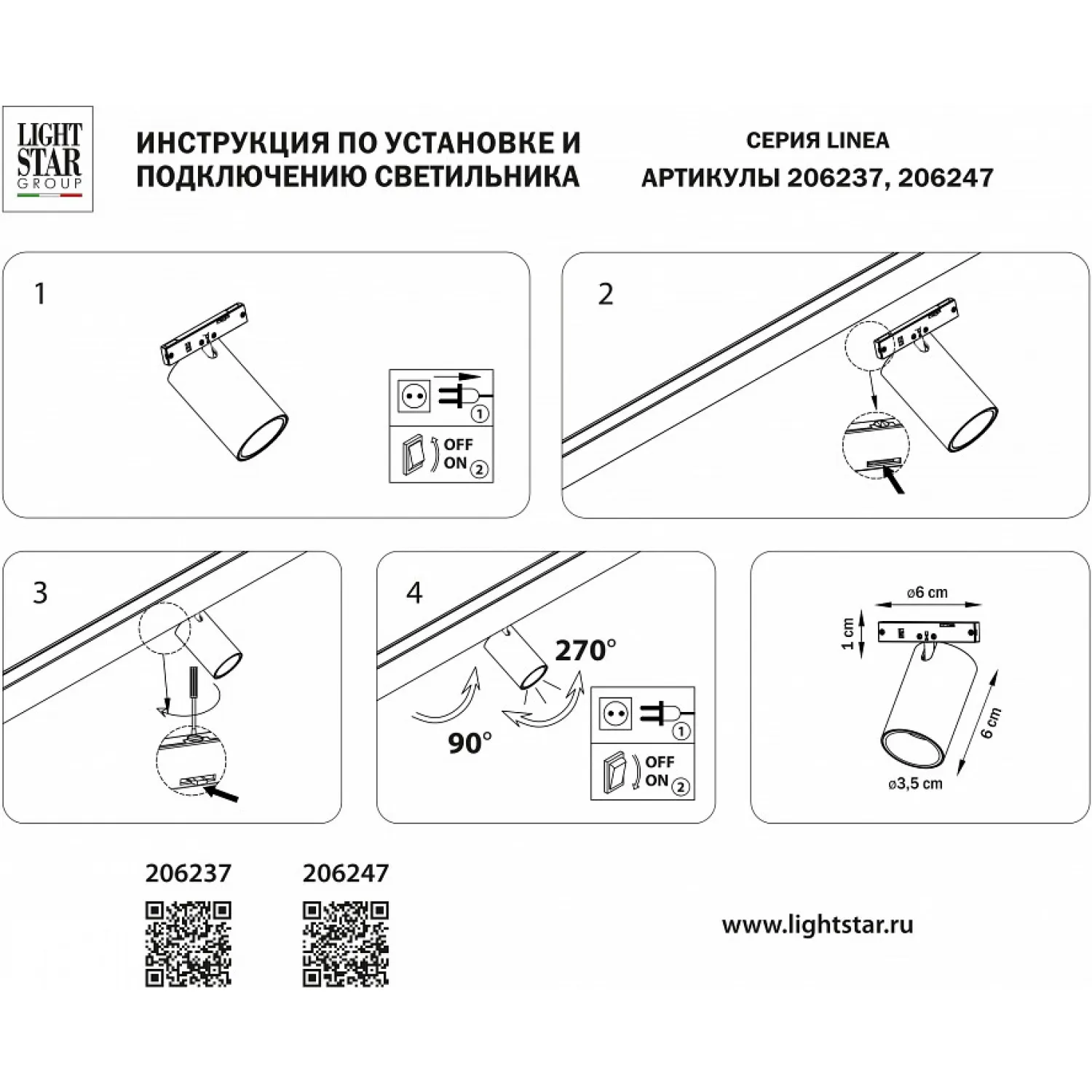 LIGHT STAR GROUP

ИНСТРУКЦИЯ ПО УСТАНОВКЕ И ПОДКЛЮЧЕНИЮ СВЕТИЛЬНИКА

СЕРИЯ LINEA
АРТИКУЛЫ 206237, 206247

1

1
OFF
ON 2

2

3

4

270°

90°

1
OFF
ON 2

ø6 cm
1 cm
6 cm
ø3,5 cm

206237

206247

www.lightstar.ru