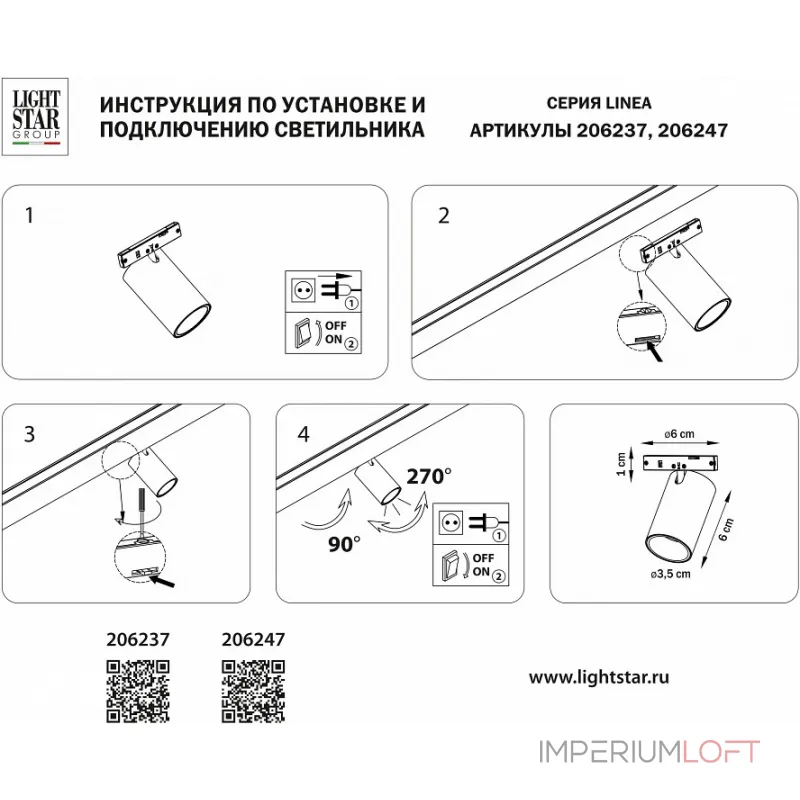 LIGHT STAR GROUP

ИНСТРУКЦИЯ ПО УСТАНОВКЕ И ПОДКЛЮЧЕНИЮ СВЕТИЛЬНИКА

СЕРИЯ LINEA
АРТИКУЛЫ 206237, 206247

1

1
OFF
ON 2

2

3

4

270°

90°

1
OFF
ON 2

ø6 cm
1 cm
6 cm
ø3,5 cm

206237

206247

www.lightstar.ru

IMPERIUMLOFT