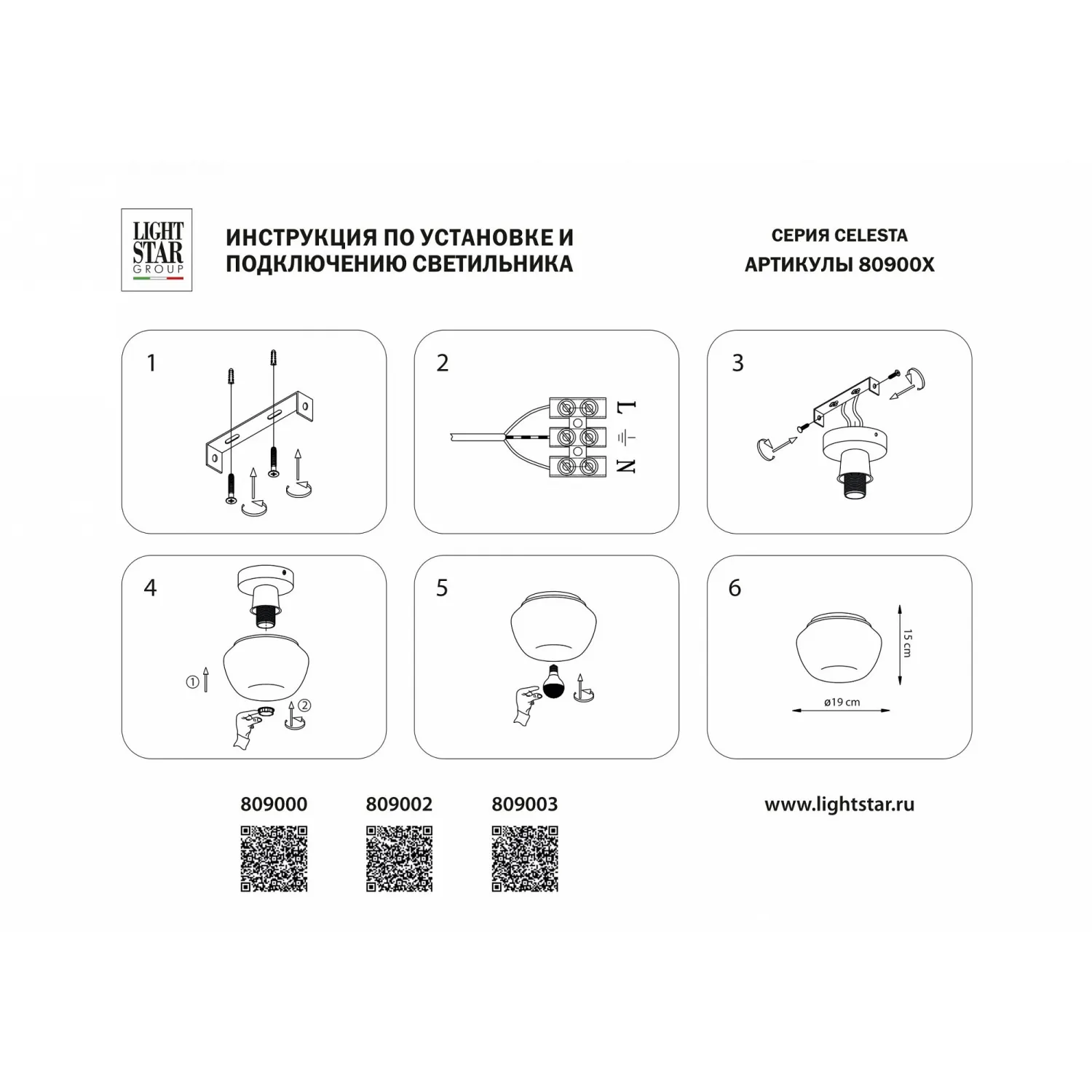 LIGHT STAR GROUP

ИНСТРУКЦИЯ ПО УСТАНОВКЕ И ПОДКЛЮЧЕНИЮ СВЕТИЛЬНИКА

СЕРИЯ CELESTA
АРТИКУЛЫ 80900X

1

2

L
N

3

4

①
②

5

6

15 cm
ø19 cm

809000

809002

809003

www.lightstar.ru