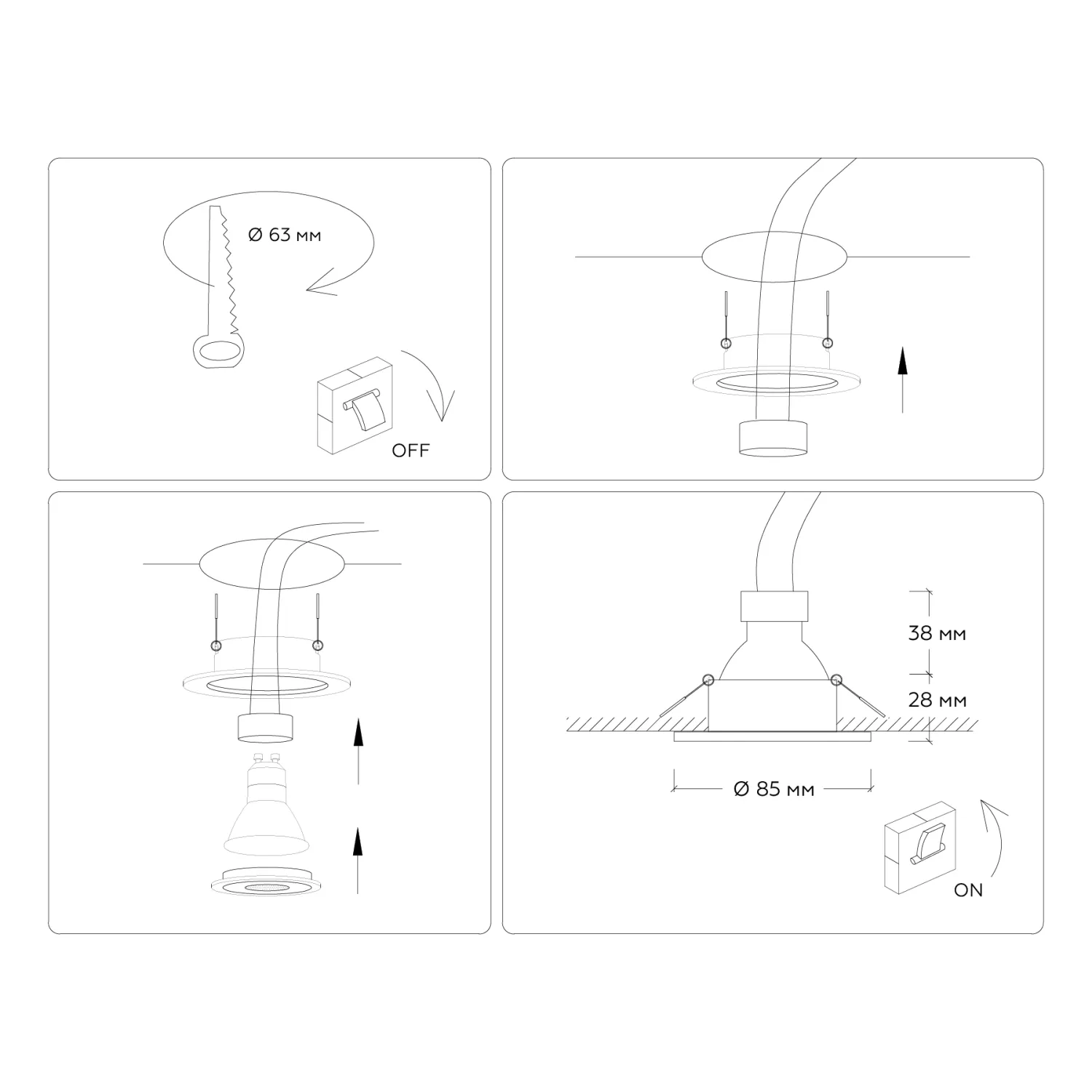 Ø 63 мм

OFF

38 мм

28 мм

Ø 85 мм

ON