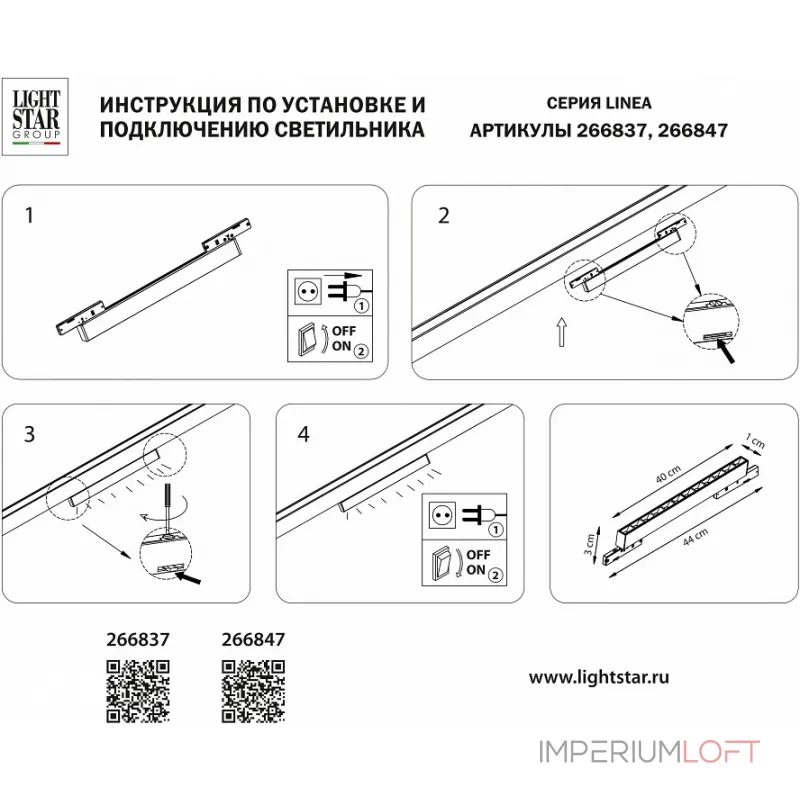 LIGHT STAR GROUP

ИНСТРУКЦИЯ ПО УСТАНОВКЕ И ПОДКЛЮЧЕНИЮ СВЕТИЛЬНИКА

СЕРИЯ LINEA
АРТИКУЛЫ 266837, 266847

1

1
OFF
ON 2

2

3

4

1
OFF
ON 2

1 cm
40 cm
3 cm
44 cm

266837

266847

www.lightstar.ru

IMPERIUMLOFT