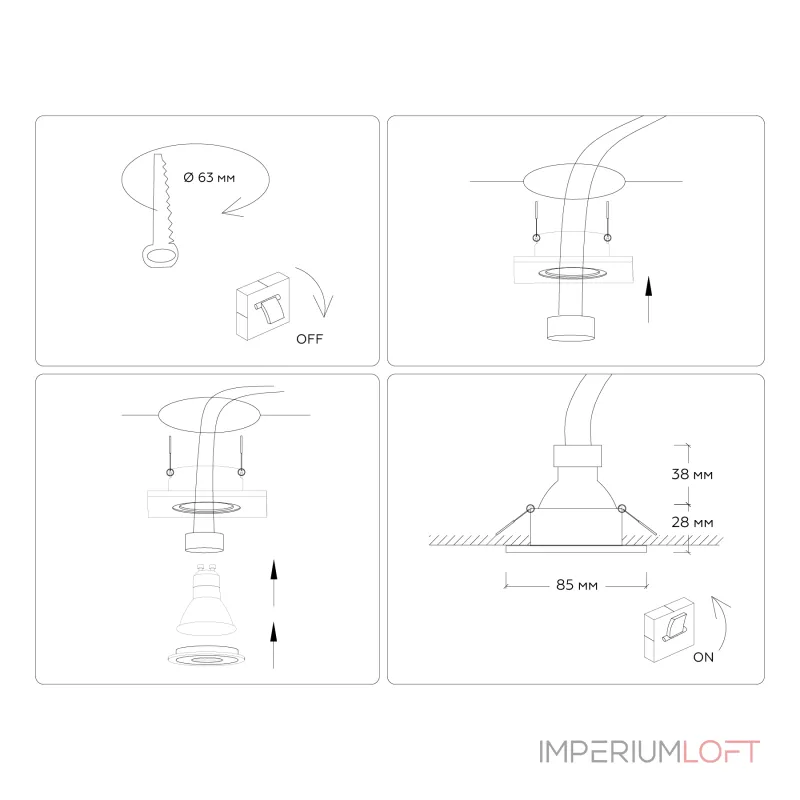 Ø 63 мм

OFF

38 мм

28 мм

85 мм

ON

IMPERIUMLOFT