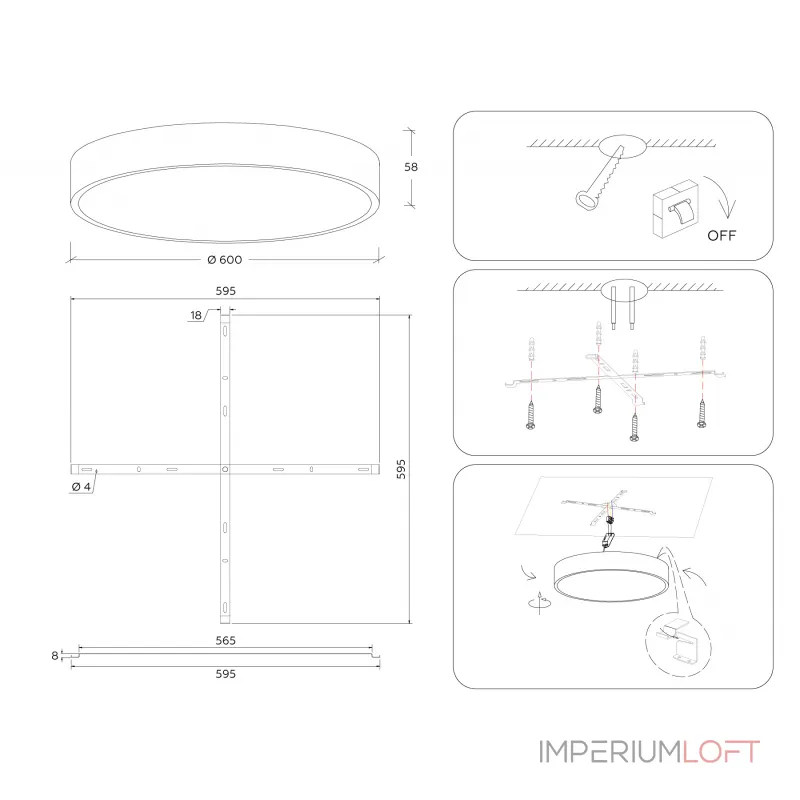 58

Ø 600

595

18

595

Ø 4

565

8

595

OFF

IMPERIUMLOFT