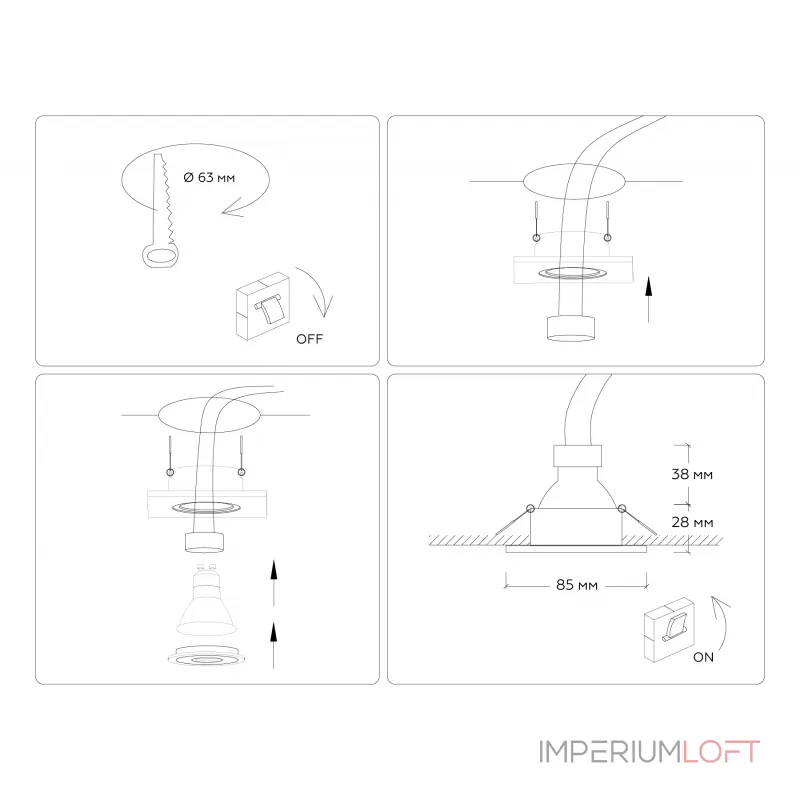 Ø 63 мм

OFF

38 мм

28 мм

85 мм

ON

IMPERIUMLOFT