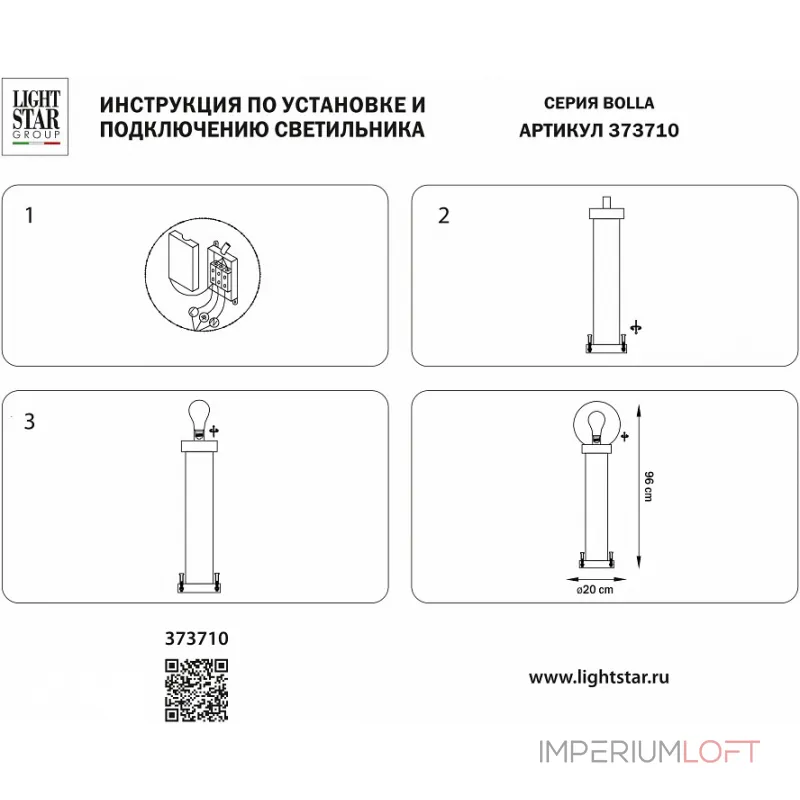 LIGHT STAR GROUP

ИНСТРУКЦИЯ ПО УСТАНОВКЕ И ПОДКЛЮЧЕНИЮ СВЕТИЛЬНИКА

СЕРИЯ BOLLA
АРТИКУЛ 373710

1

2

3

96 cm

ø20 cm

373710

www.lightstar.ru

IMPERIUMLOFT