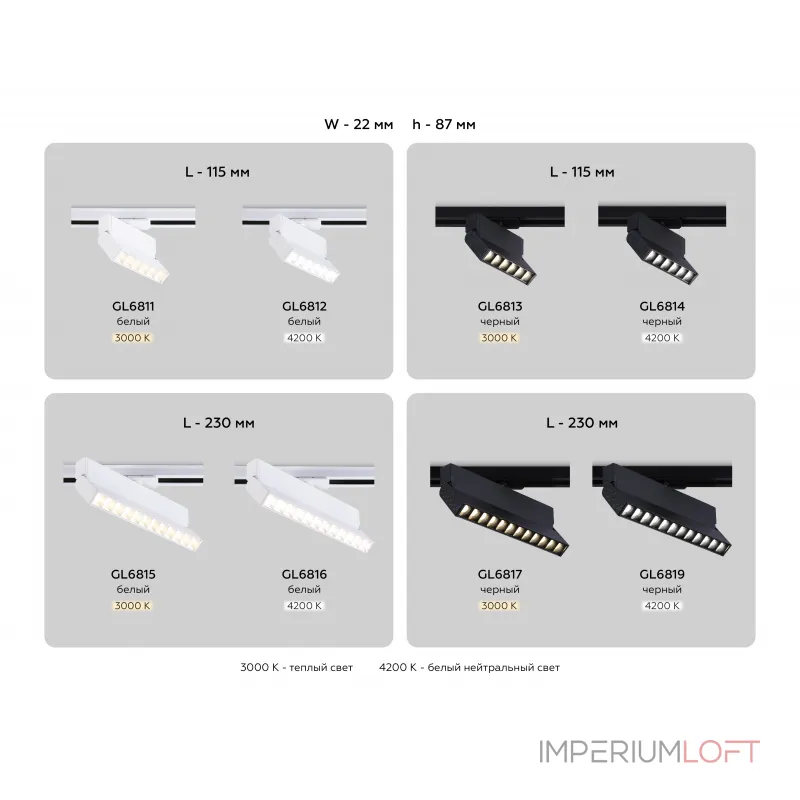 W - 22 мм h - 87 мм

L - 115 мм

GL6811
белый
3000 K

GL6812
белый
4200 K

L - 115 мм

GL6813
черный
3000 K

GL6814
черный
4200 K

L - 230 мм

GL6815
белый
3000 K

GL6816
белый
4200 K

L - 230 мм

GL6817
черный
3000 K

GL6819
черный
4200 K

3000 K - теплый свет 4200 K - белый нейтральный свет

IMPERIUMLOFT