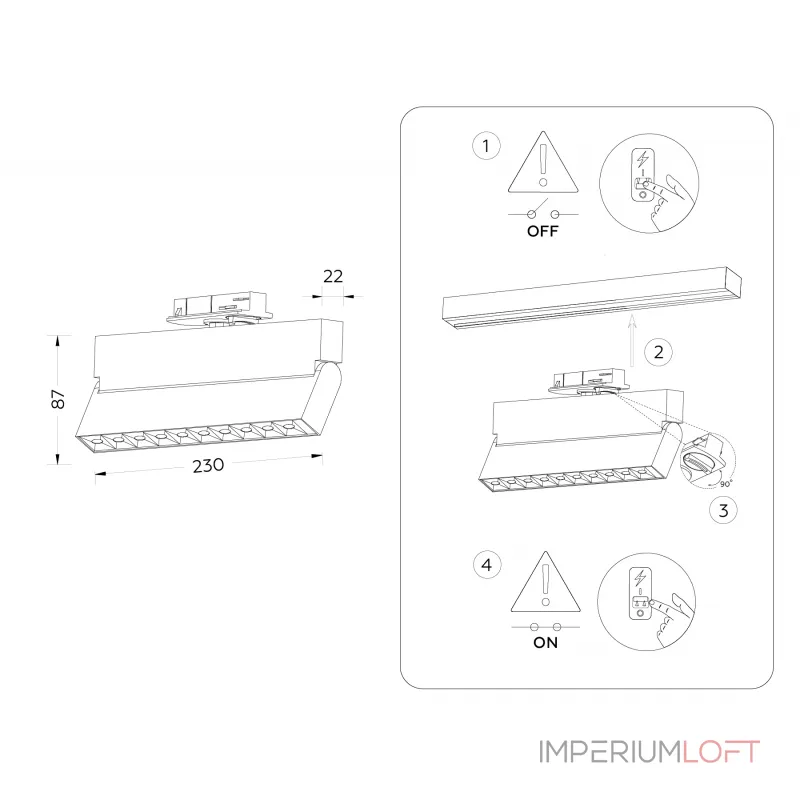 22

87

230

1

OFF

2

90°

3

4

ON

IMPERIUMLOFT