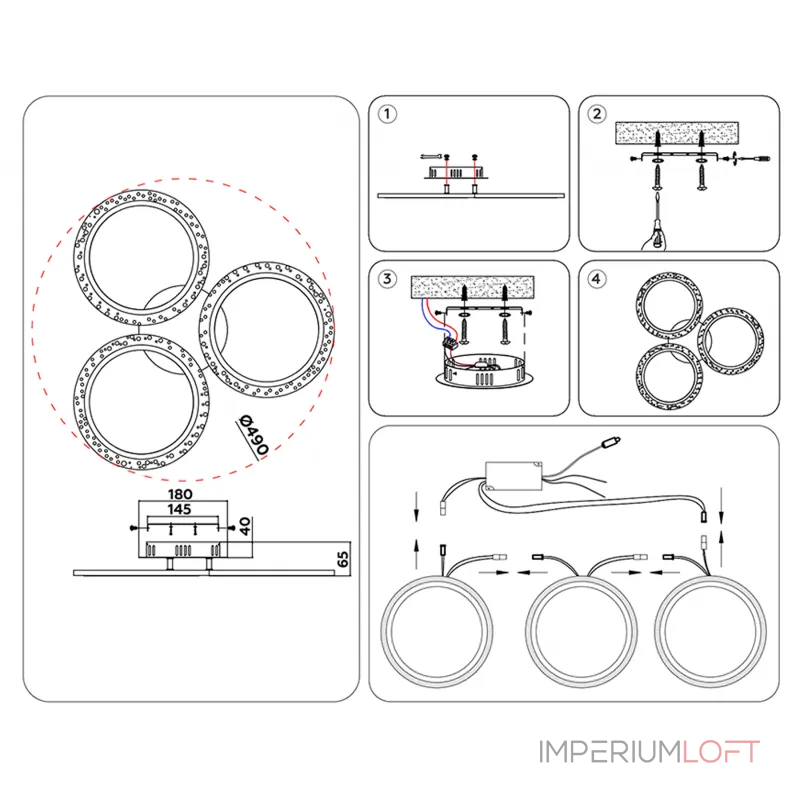 Ø490

180

145

40

65

1

2

3

4

IMPERIUMLOFT