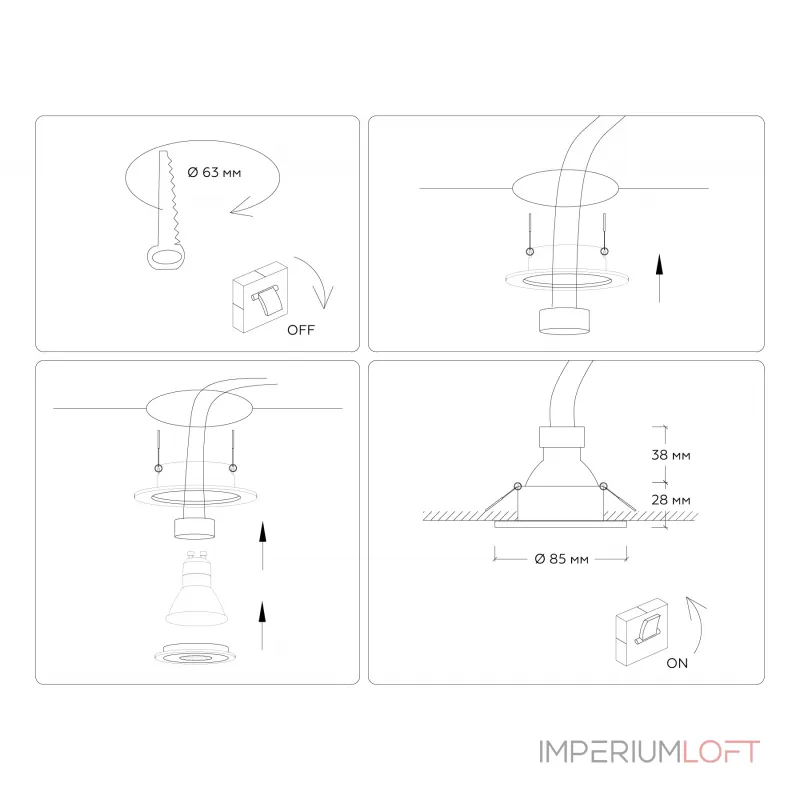 Ø 63 мм

OFF

38 мм

28 мм

Ø 85 мм

ON

IMPERIUMLOFT