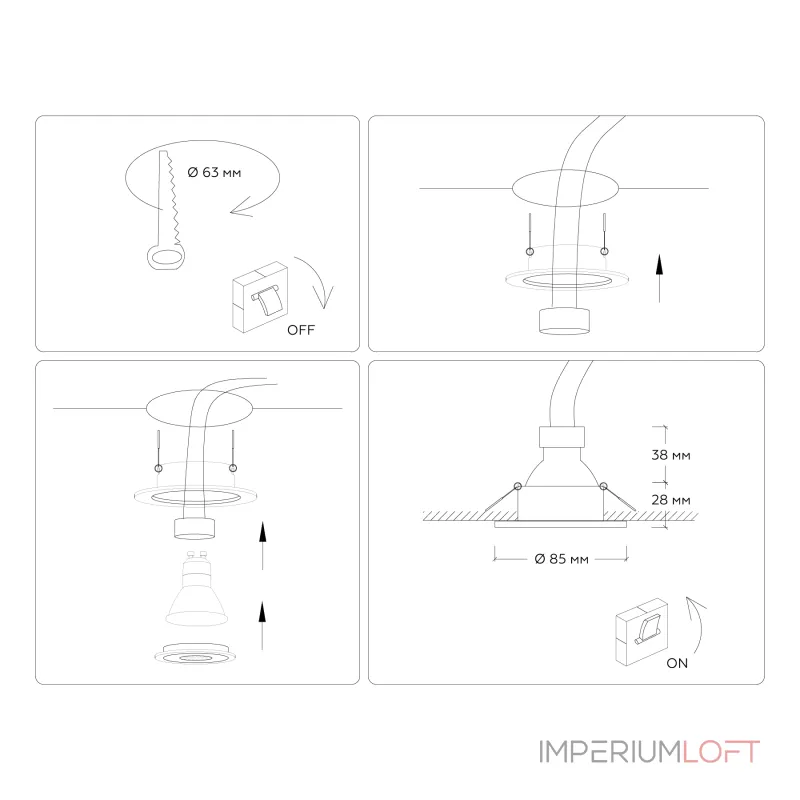 Ø 63 мм

OFF

38 мм

28 мм

Ø 85 мм

ON

IMPERIUMLOFT