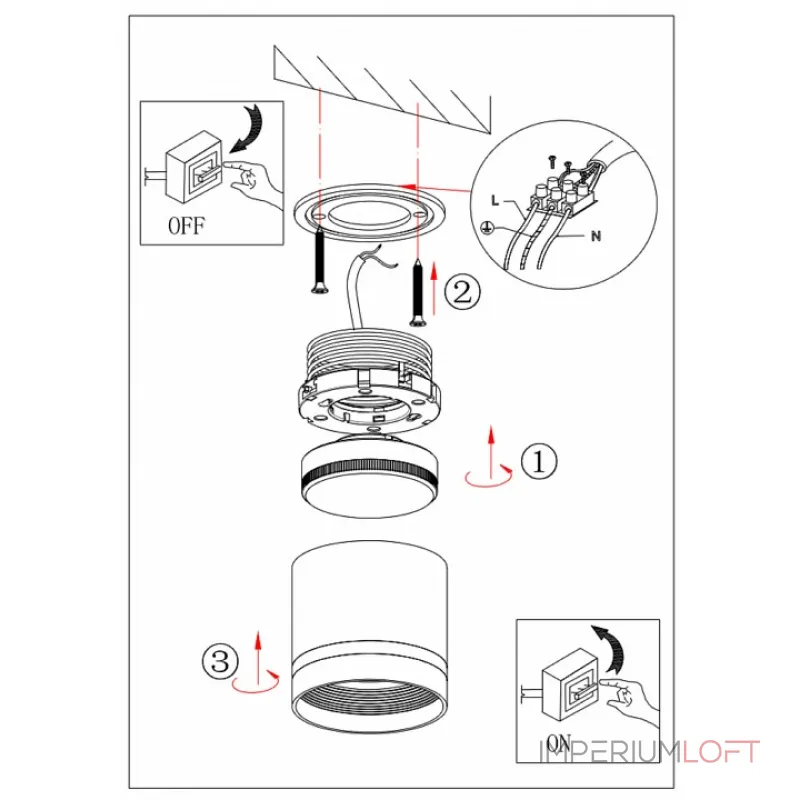 OFF

L

N

②

①

③

ON

IMPERIUMLOFT